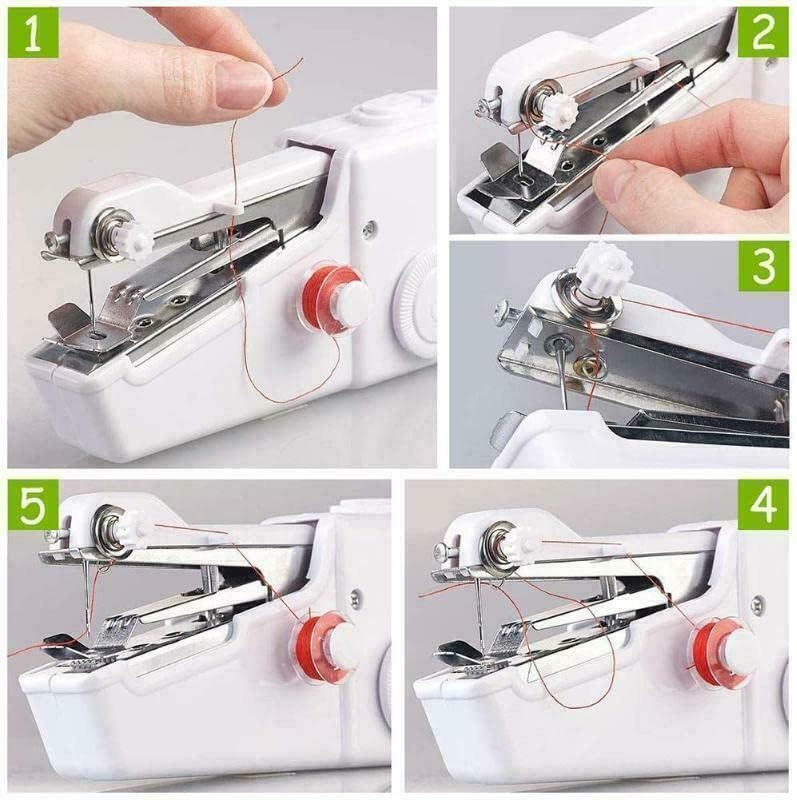 1

2

3

5

4