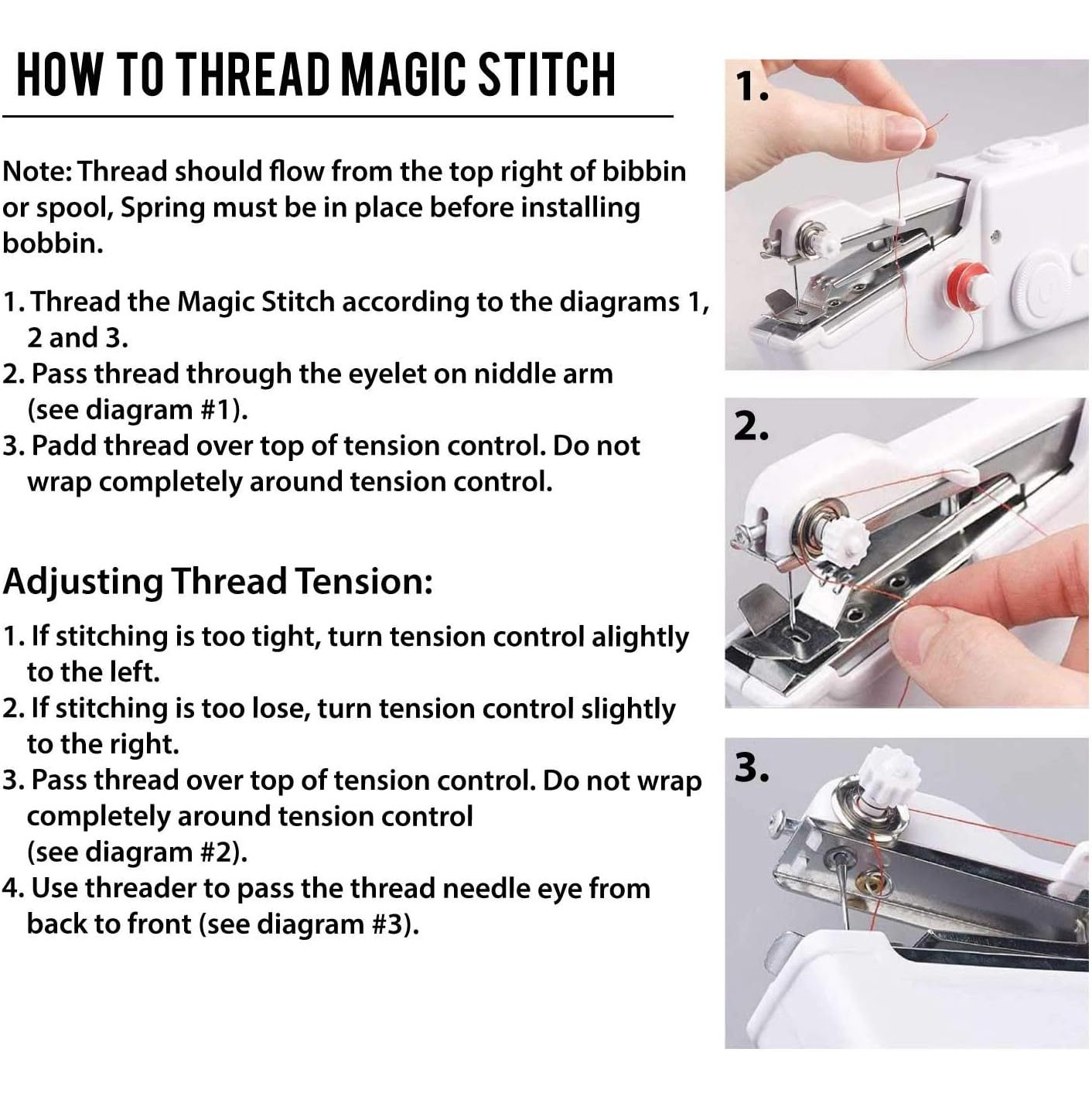 HOW TO THREAD MAGIC STITCH

Note: Thread should flow from the top right of bibbin or spool, Spring must be in place before installing bobbin.

1. Thread the Magic Stitch according to the diagrams 1, 2 and 3.
2. Pass thread through the eyelet on niddle arm (see diagram #1).
3. Padd thread over top of tension control. Do not wrap completely around tension control.

Adjusting Thread Tension:

1. If stitching is too tight, turn tension control alightly to the left.
2. If stitching is too lose, turn tension control slightly to the right.
3. Pass thread over top of tension control. Do not wrap completely around tension control (see diagram #2).
4. Use threader to pass the thread needle eye from back to front (see diagram #3).

1.

2.

3.