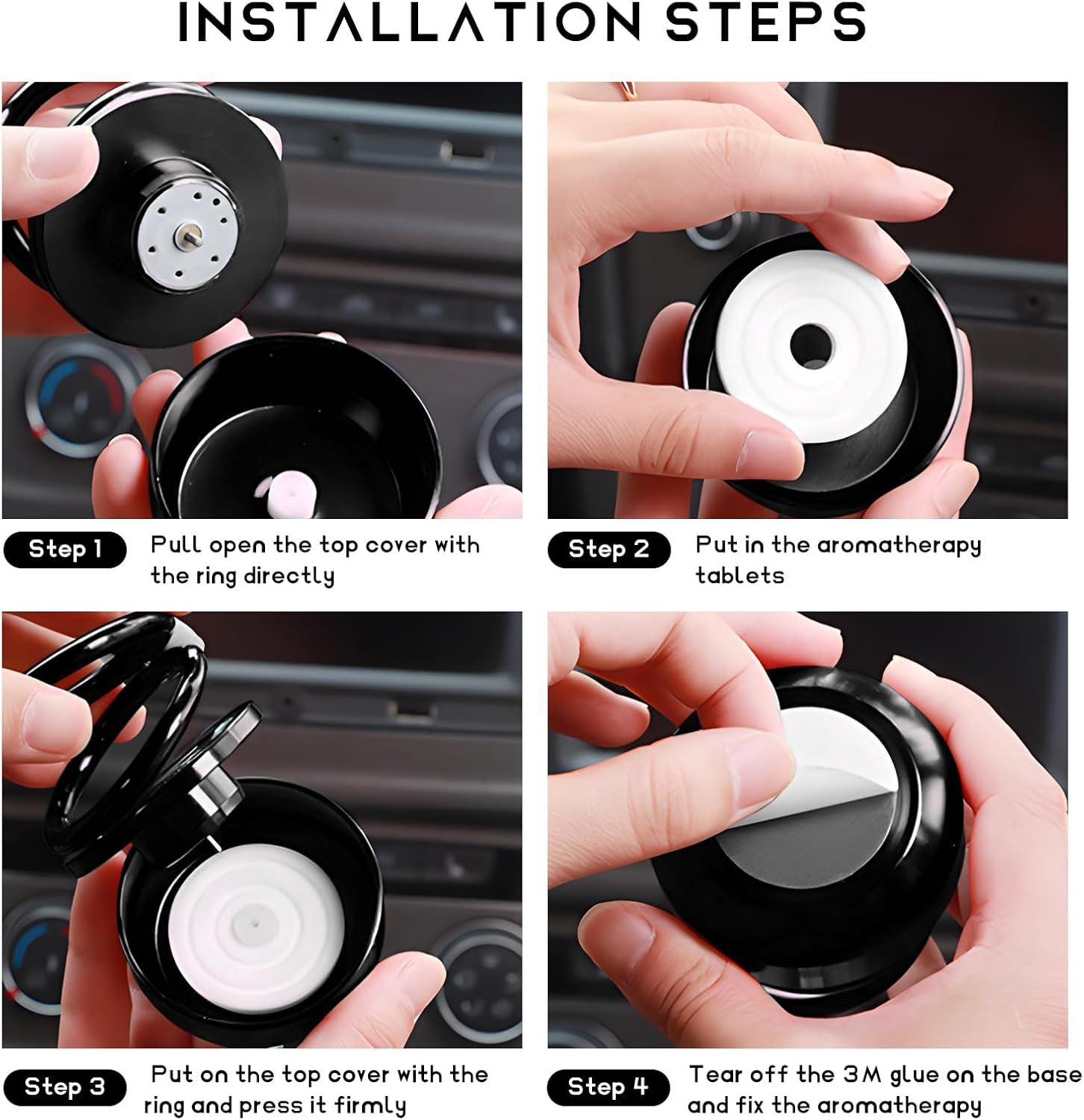 INSTALLATION STEPS

Step 1
Pull open the top cover with the ring directly

Step 2
Put in the aromatherapy tablets

Step 3
Put on the top cover with the ring and press it firmly

Step 4
Tear off the 3M glue on the base and fix the aromatherapy