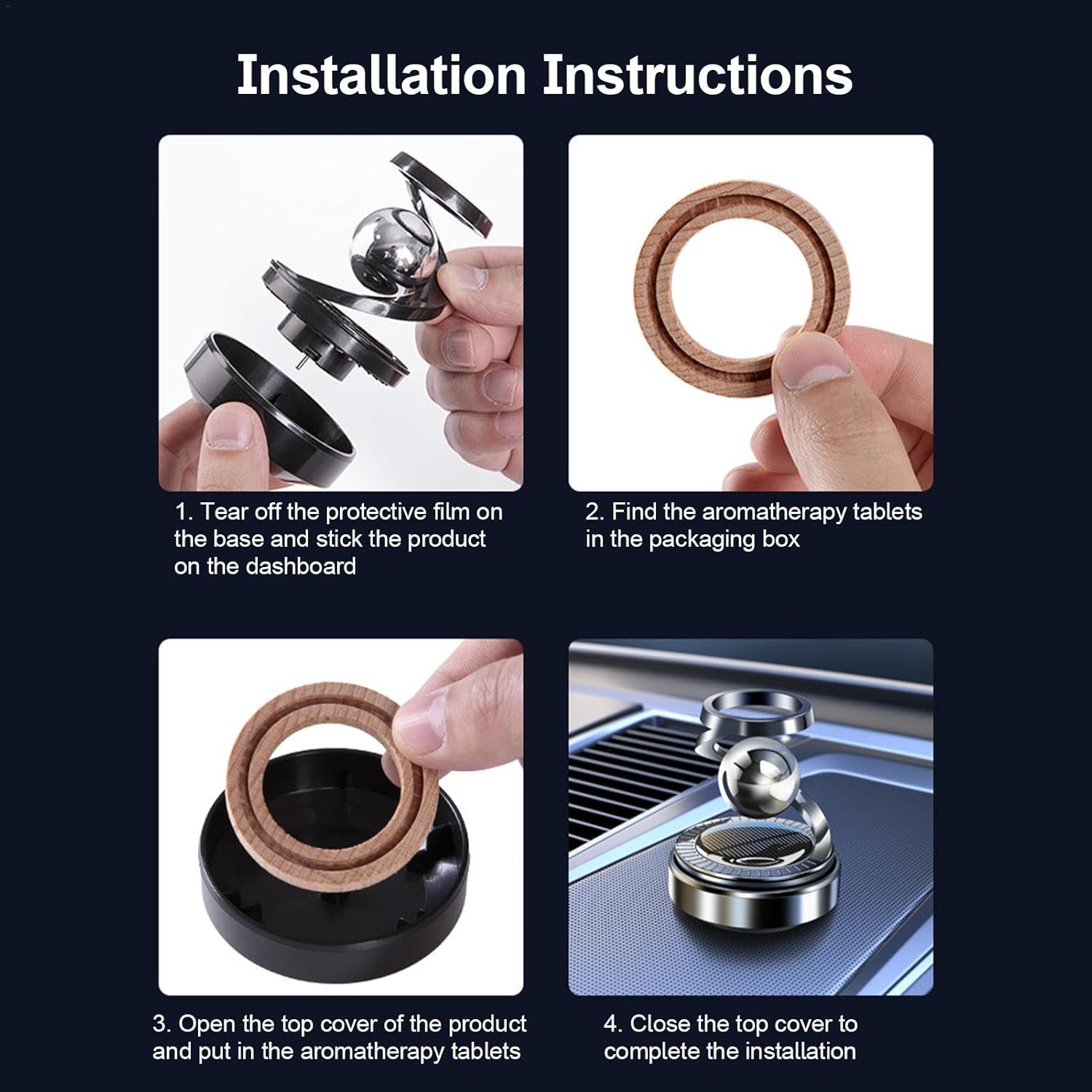 Installation Instructions

1. Tear off the protective film on the base and stick the product on the dashboard

2. Find the aromatherapy tablets in the packaging box

3. Open the top cover of the product and put in the aromatherapy tablets

4. Close the top cover to complete the installation