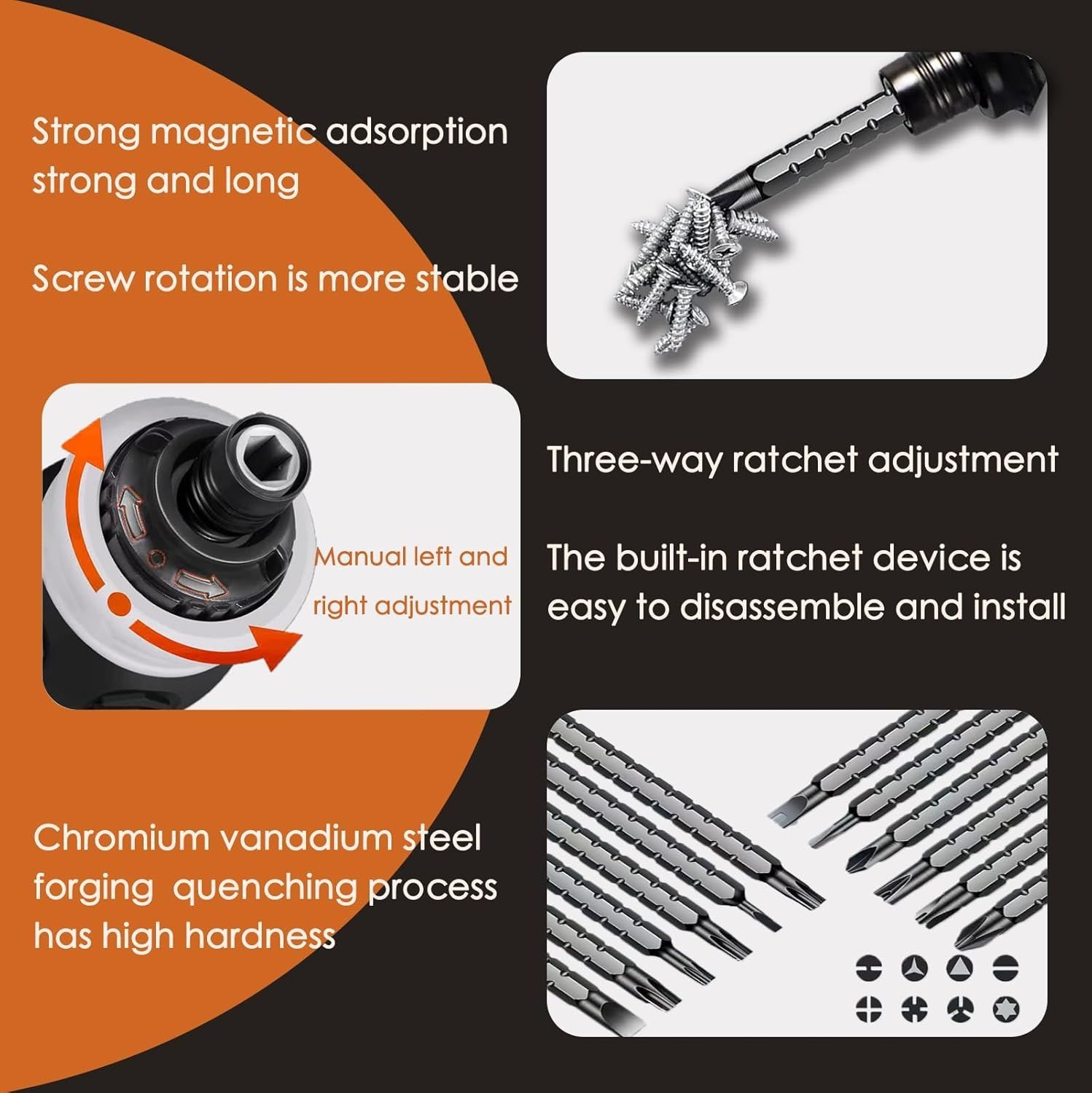 Strong magnetic adsorption strong and long

Screw rotation is more stable

Manual left and right adjustment

Three-way ratchet adjustment

The built-in ratchet device is easy to disassemble and install

Chromium vanadium steel forging quenching process has high hardness