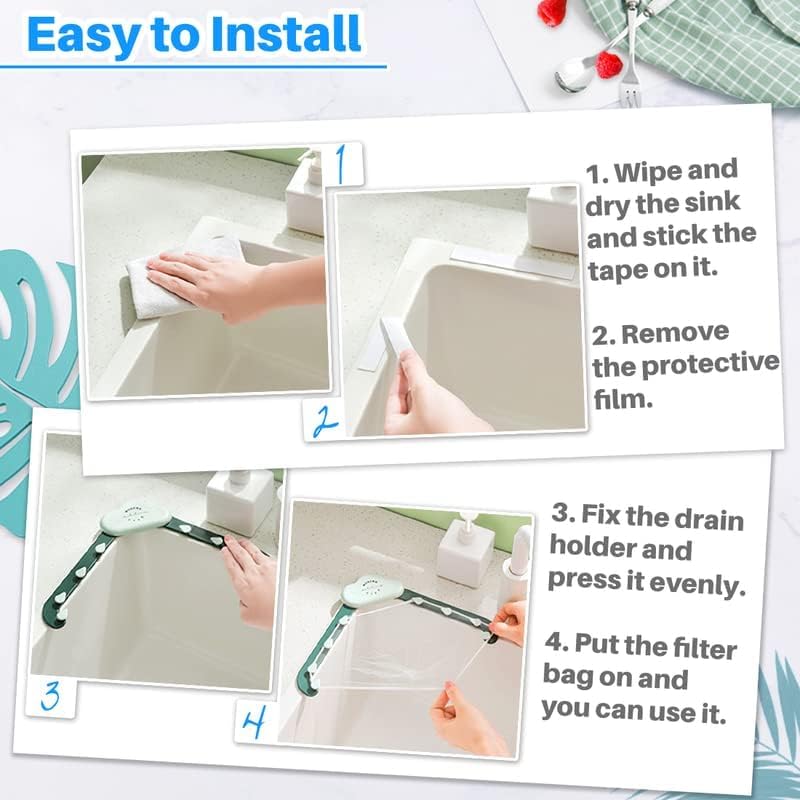 Easy to Install

1

2

1. Wipe and dry the sink and stick the tape on it.

2. Remove the protective film.

3

4

3. Fix the drain holder and press it evenly.

4. Put the filter bag on and you can use it.