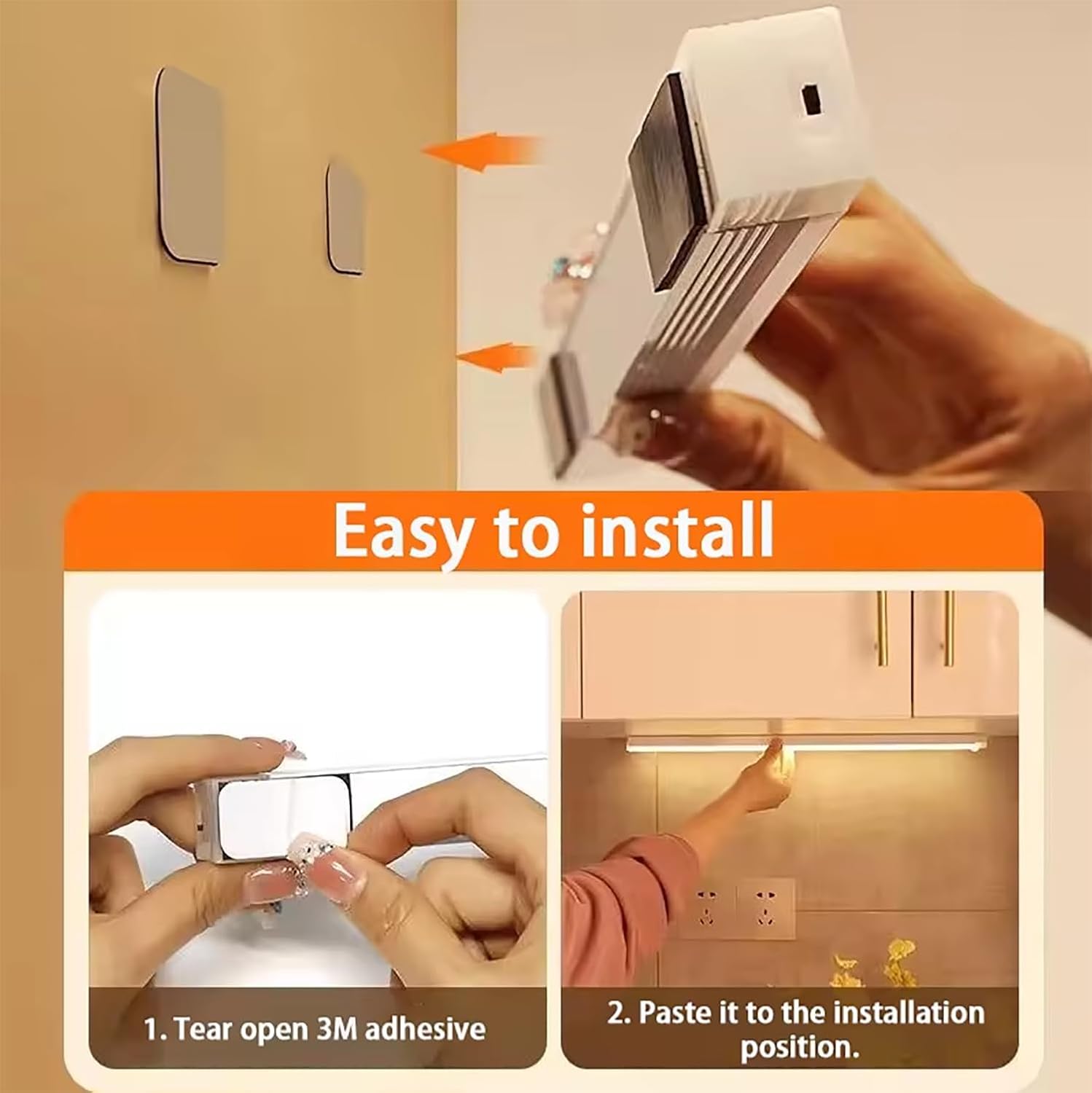 Easy to install

1. Tear open 3M adhesive

2. Paste it to the installation position.