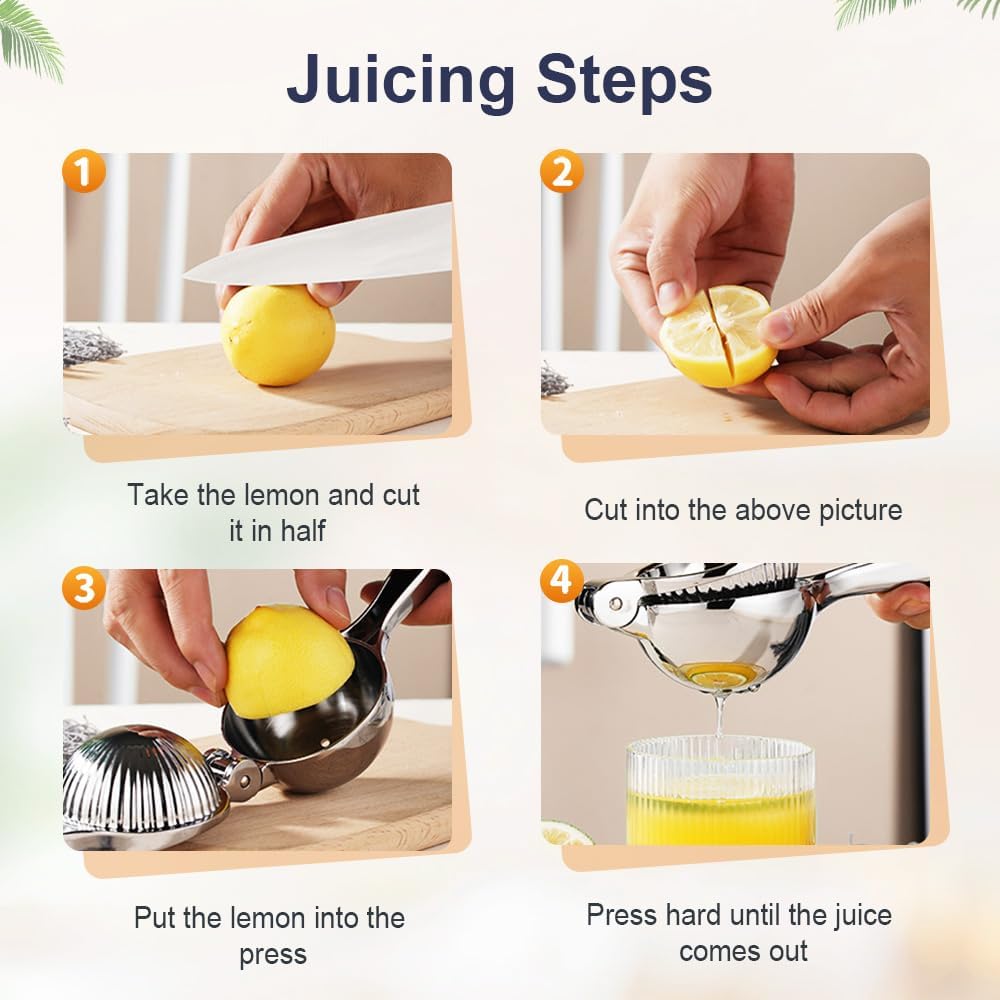 Juicing Steps

1

Take the lemon and cut it in half

2

Cut into the above picture

3

Put the lemon into the press

4

Press hard until the juice comes out