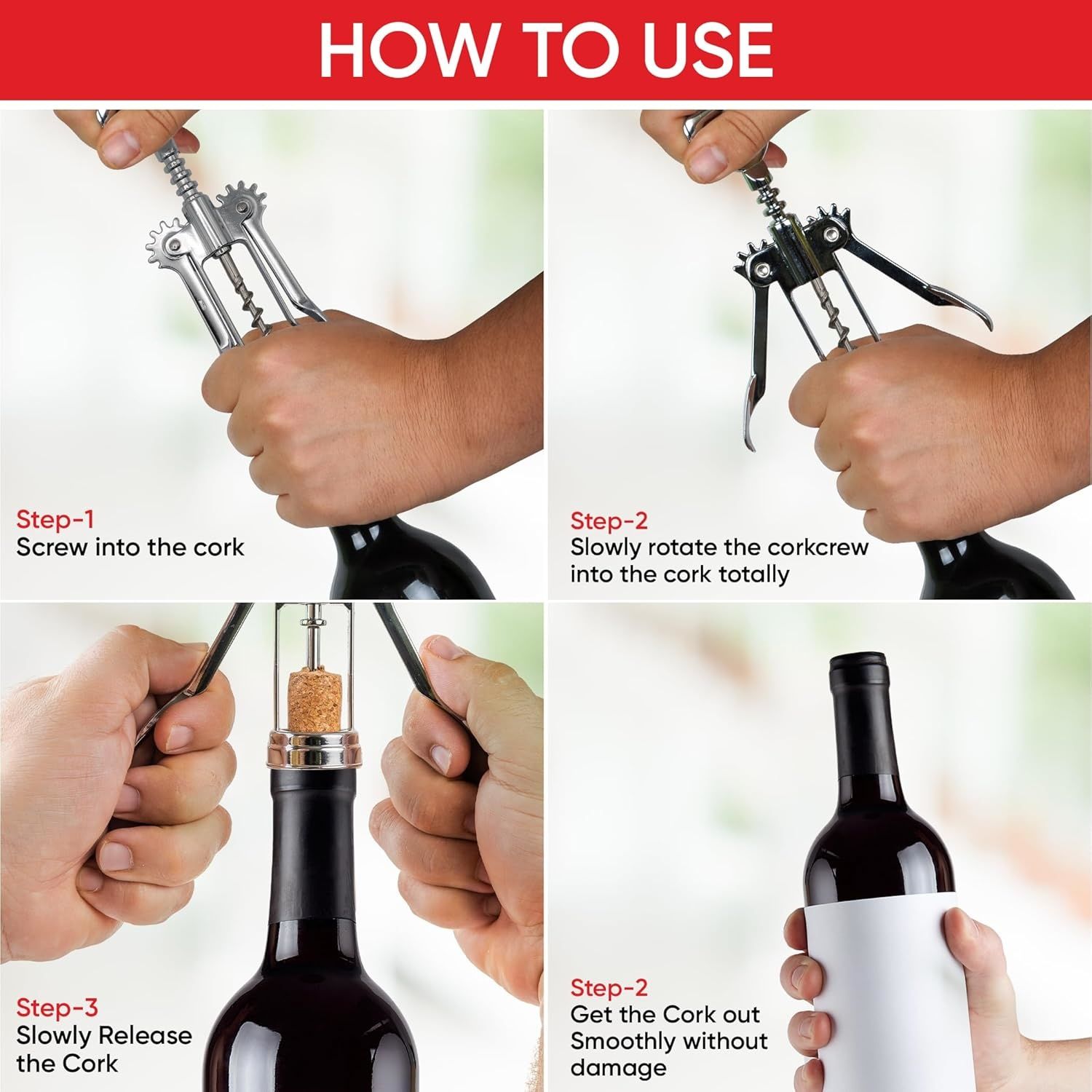 HOW TO USE

Step-1
Screw into the cork

Step-2
Slowly rotate the corkcrew into the cork totally

Step-3
Slowly Release the Cork

Step-2
Get the Cork out Smoothly without damage