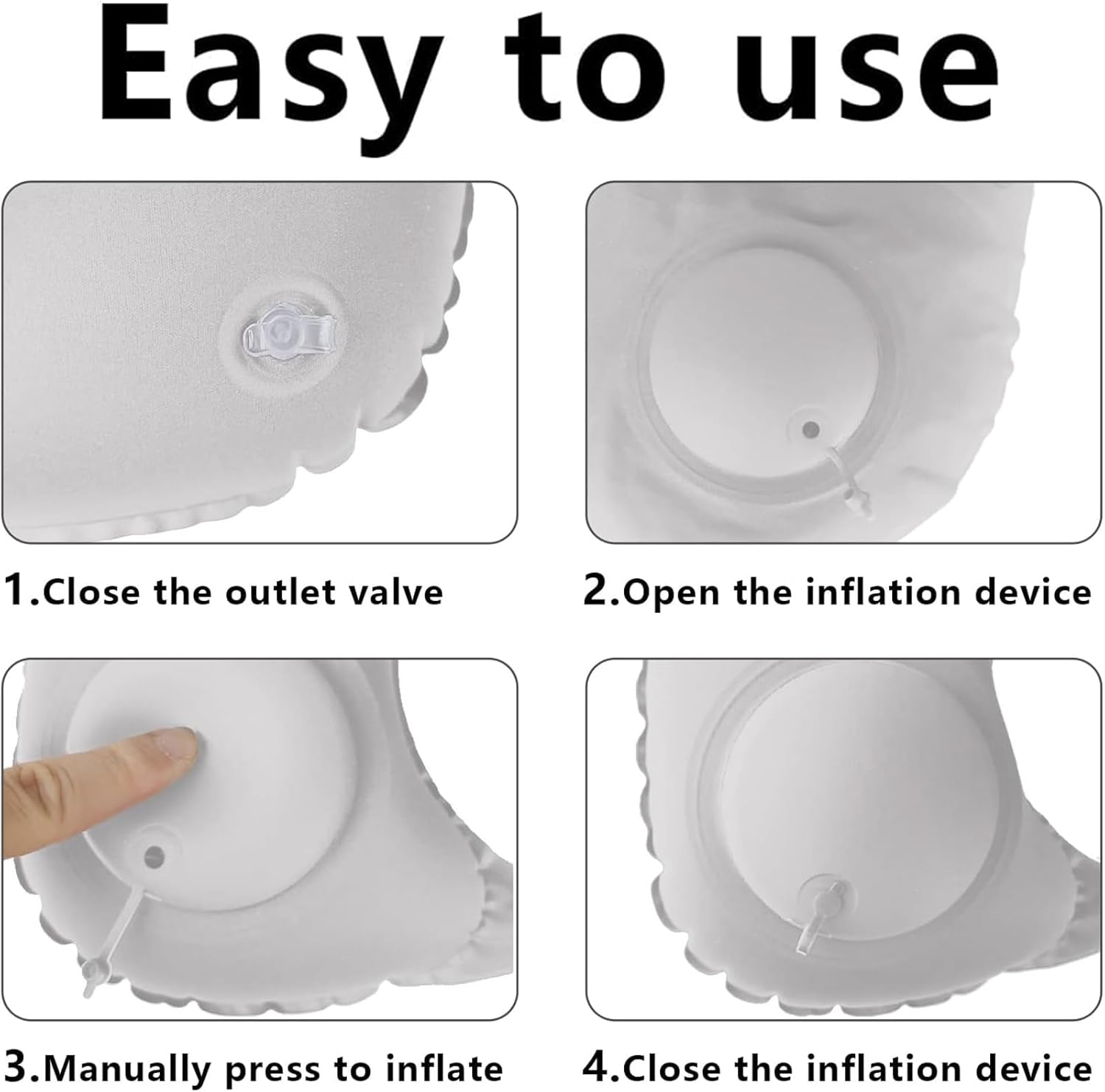 Easy to use

1.Close the outlet valve

2.Open the inflation device

3.Manually press to inflate

4.Close the inflation device