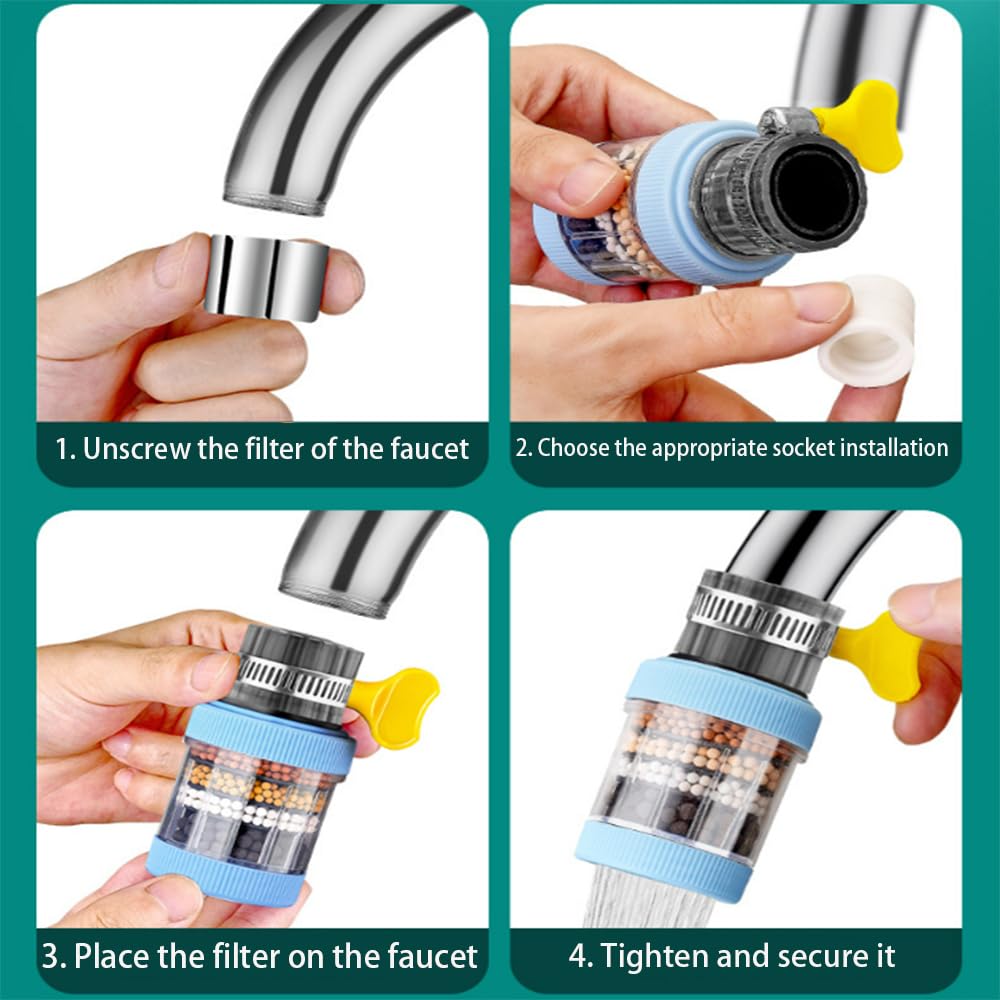 1. Unscrew the filter of the faucet

2. Choose the appropriate socket installation

3. Place the filter on the faucet

4. Tighten and secure it