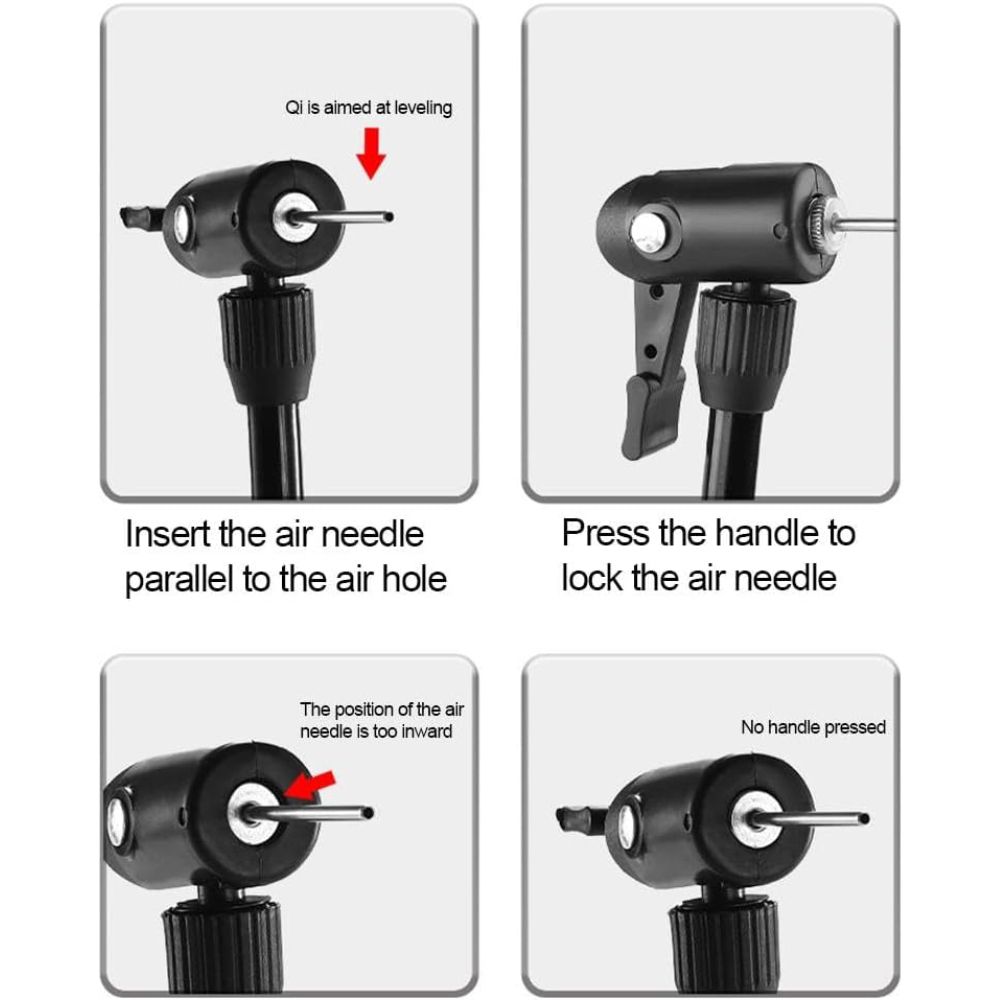 Qi is aimed at leveling

Insert the air needle parallel to the air hole

Press the handle to lock the air needle

The position of the air needle is too inward

No handle pressed