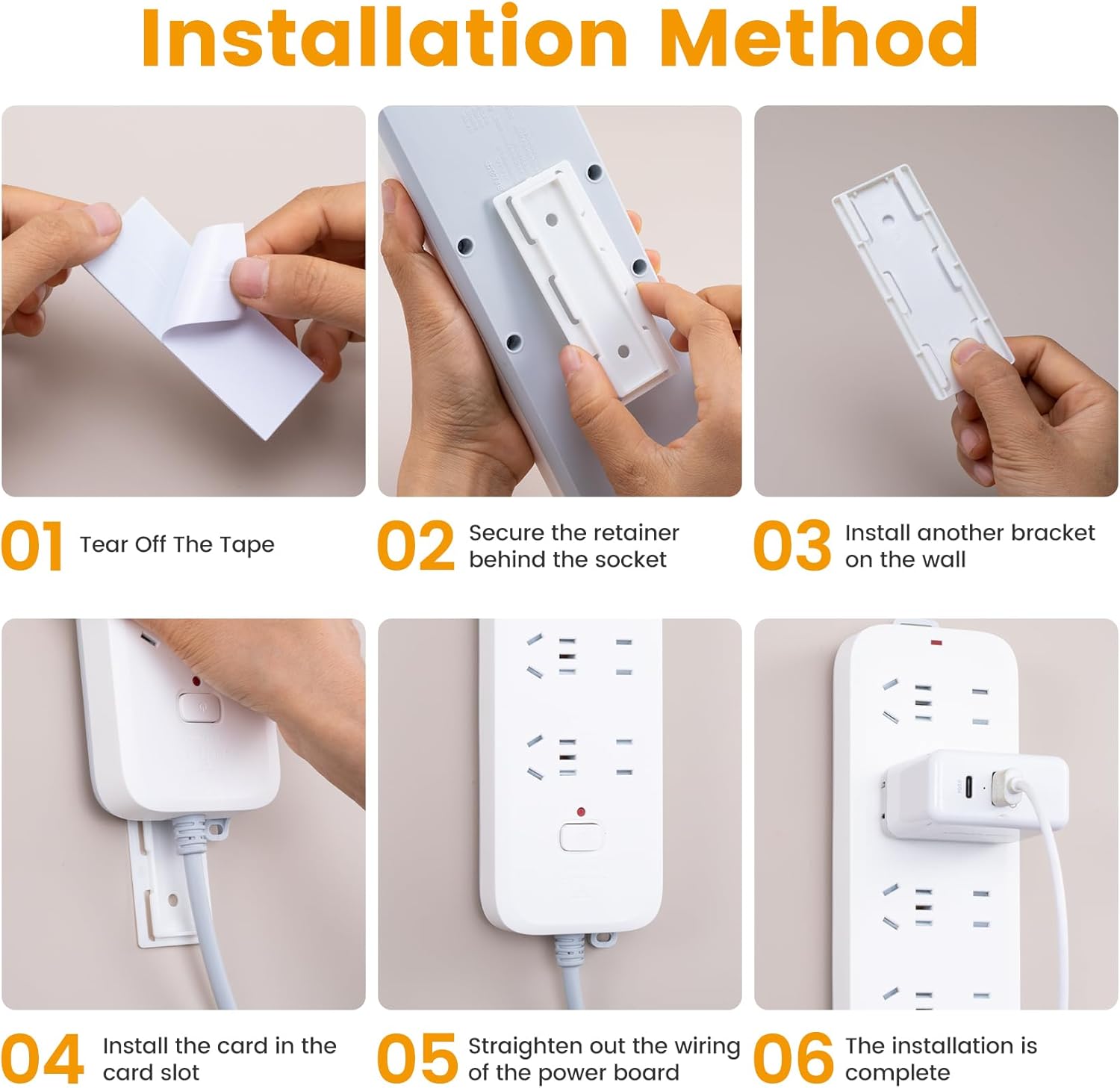 Installation Method

01 Tear Off The Tape

02 Secure the retainer behind the socket

03 Install another bracket on the wall

04 Install the card in the card slot

05 Straighten out the wiring of the power board

06 The installation is complete