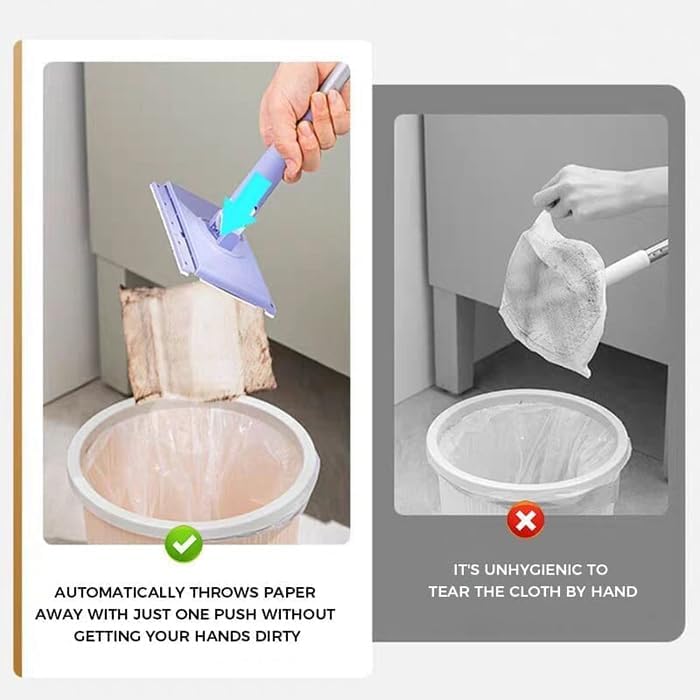 AUTOMATICALLY THROWS PAPER AWAY WITH JUST ONE PUSH WITHOUT GETTING YOUR HANDS DIRTY

IT'S UNHYGIENIC TO TEAR THE CLOTH BY HAND