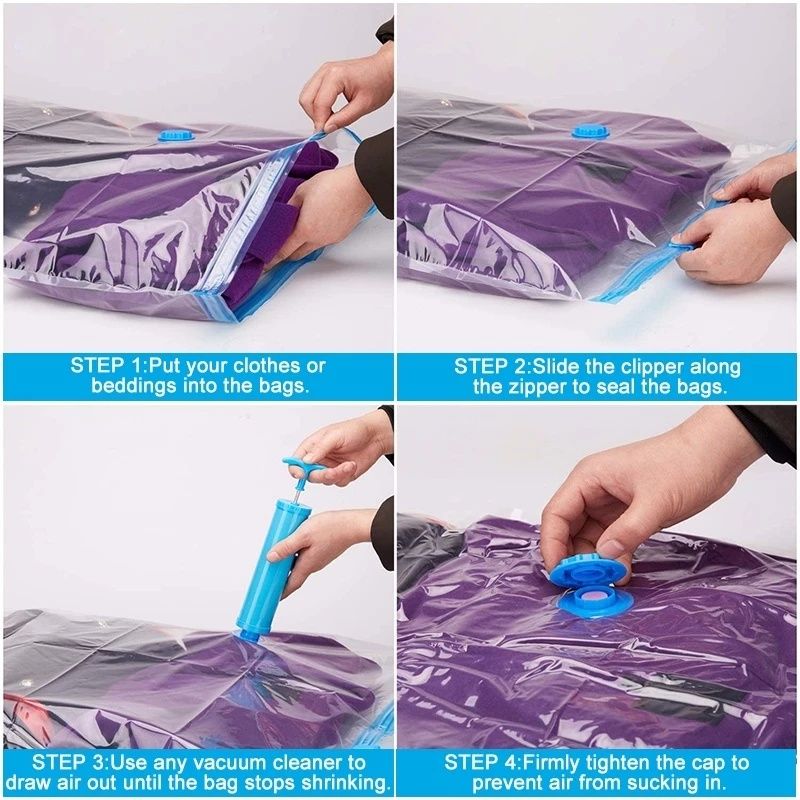 STEP 1:Put your clothes or beddings into the bags.

STEP 2:Slide the clipper along the zipper to seal the bags.

STEP 3:Use any vacuum cleaner to draw air out until the bag stops shrinking.

STEP 4:Firmly tighten the cap to prevent air from sucking in.