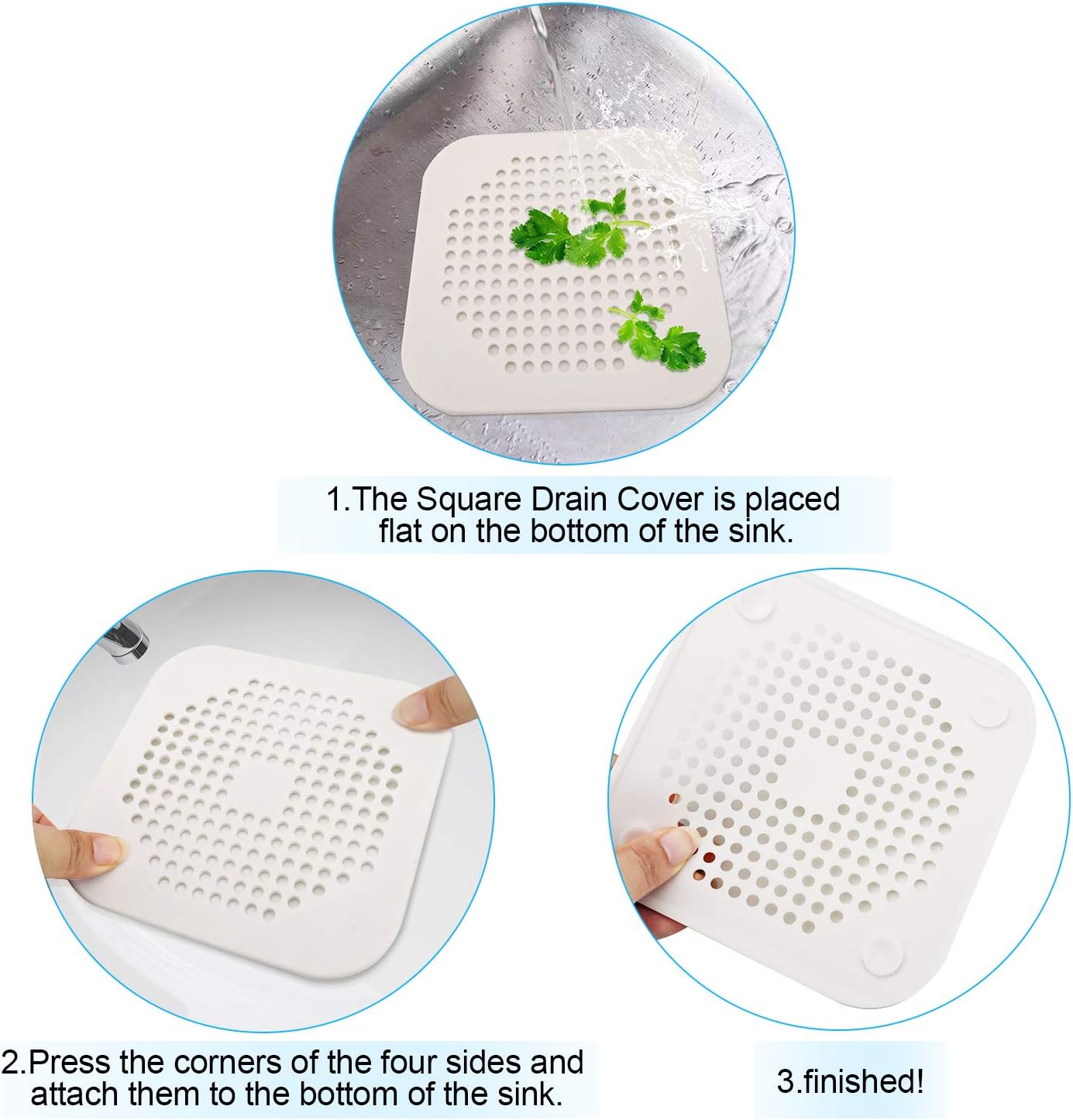 1.The Square Drain Cover is placed flat on the bottom of the sink.

2.Press the corners of the four sides and attach them to the bottom of the sink.

3.finished!