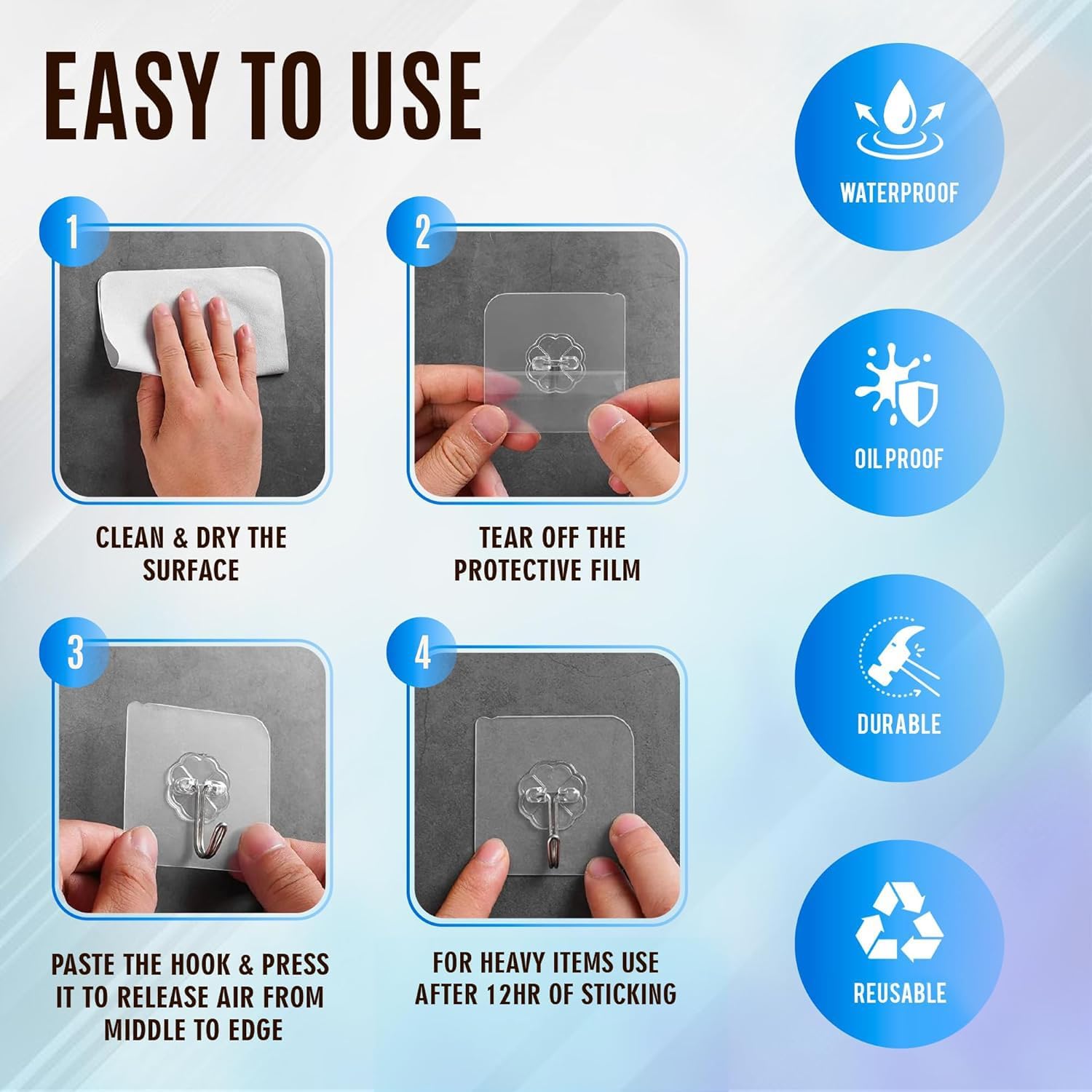 EASY TO USE

1

CLEAN & DRY THE SURFACE

2

TEAR OFF THE PROTECTIVE FILM

3

PASTE THE HOOK & PRESS IT TO RELEASE AIR FROM MIDDLE TO EDGE

4

FOR HEAVY ITEMS USE AFTER 12HR OF STICKING

WATERPROOF

OIL PROOF

DURABLE

REUSABLE