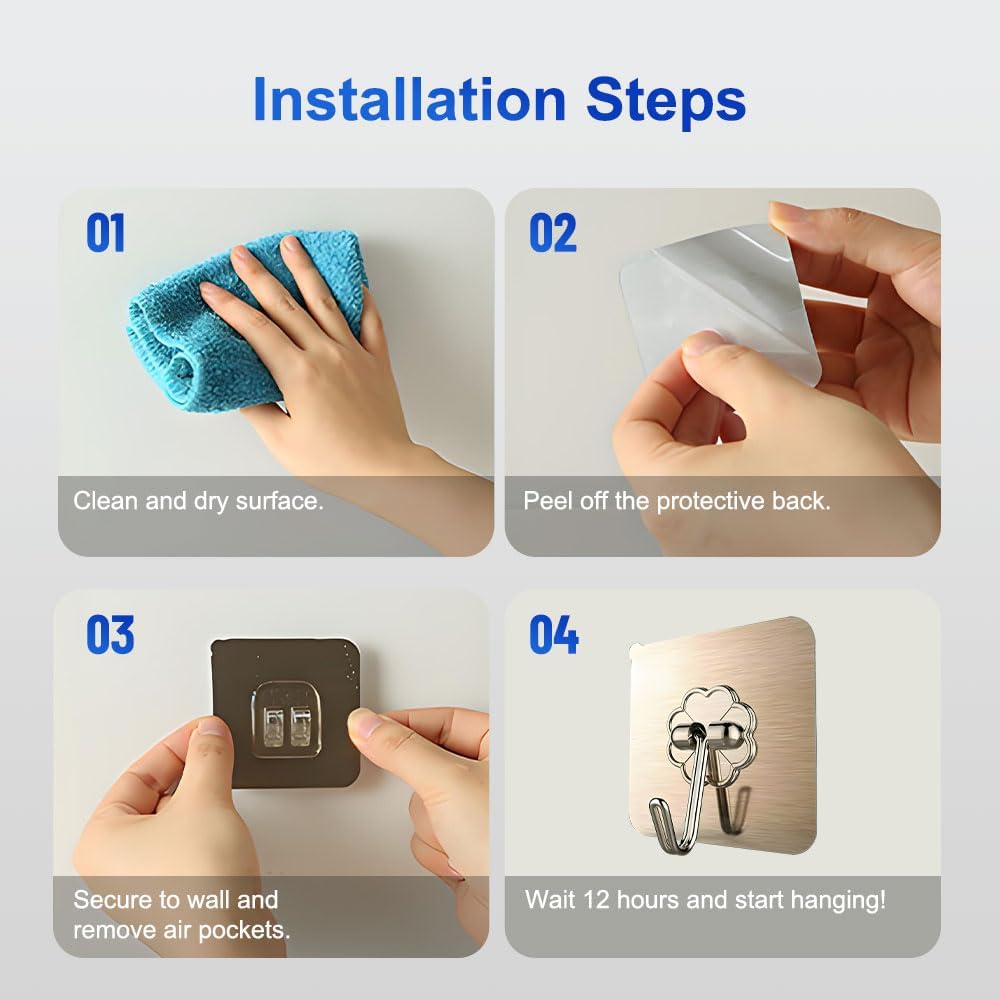 Installation Steps

01

Clean and dry surface.

02

Peel off the protective back.

03

Secure to wall and remove air pockets.

04

Wait 12 hours and start hanging!