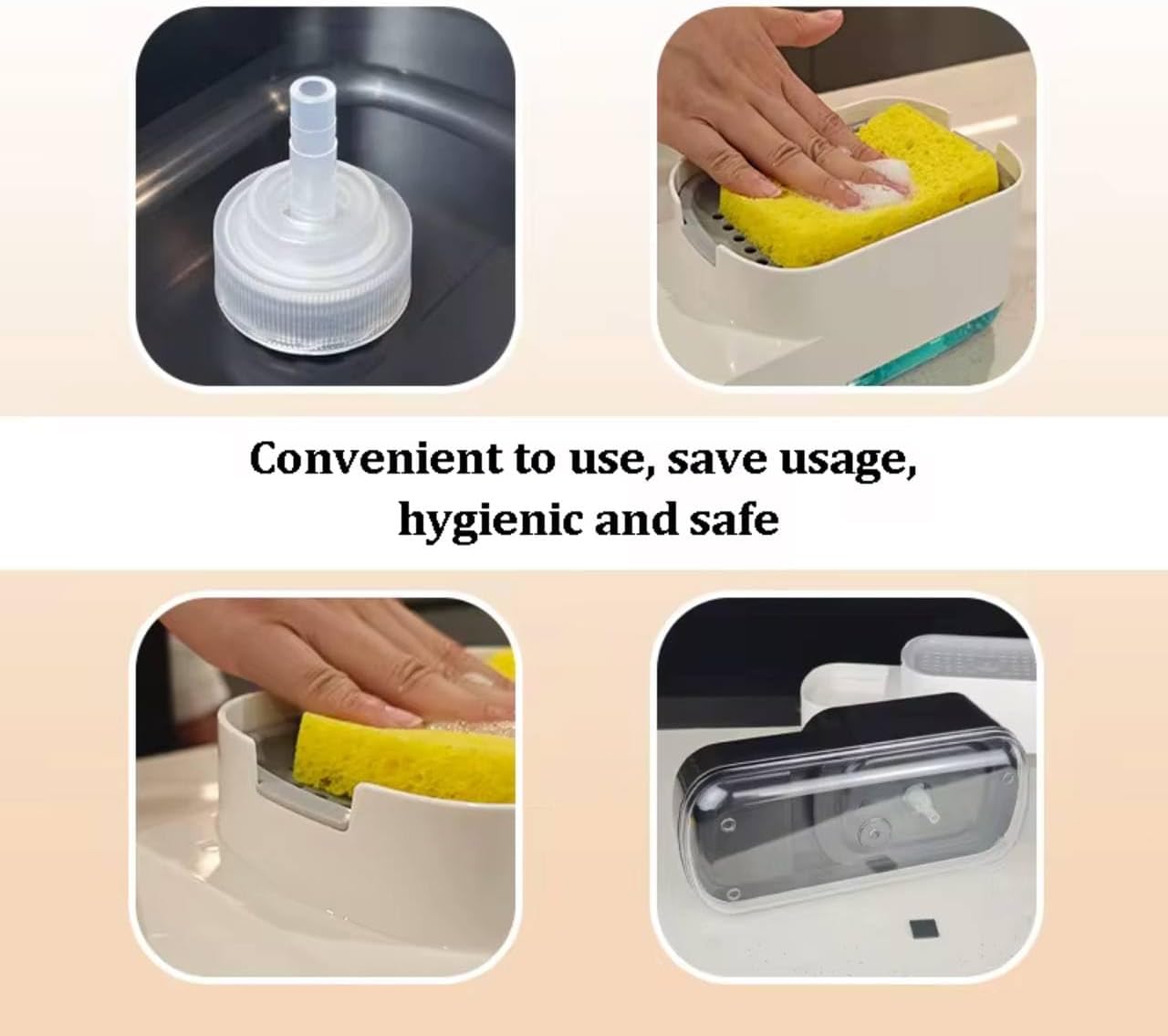 Convenient to use, save usage, hygienic and safe