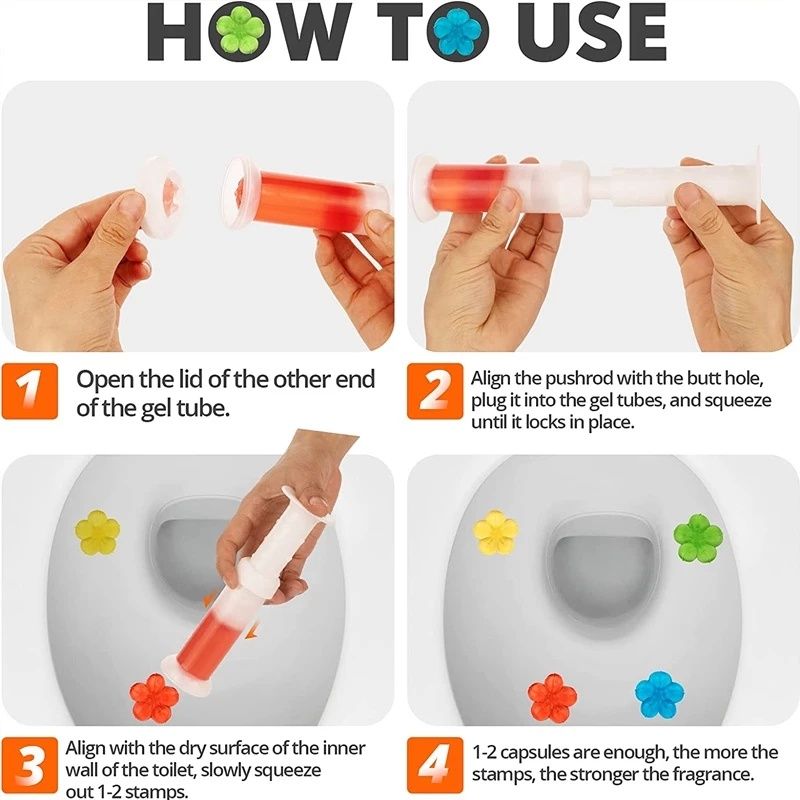 HOW TO USE

1 Open the lid of the other end of the gel tube.

2 Align the pushrod with the butt hole, plug it into the gel tubes, and squeeze until it locks in place.

3 Align with the dry surface of the inner wall of the toilet, slowly squeeze out 1-2 stamps.

4 1-2 capsules are enough, the more the stamps, the stronger the fragrance.