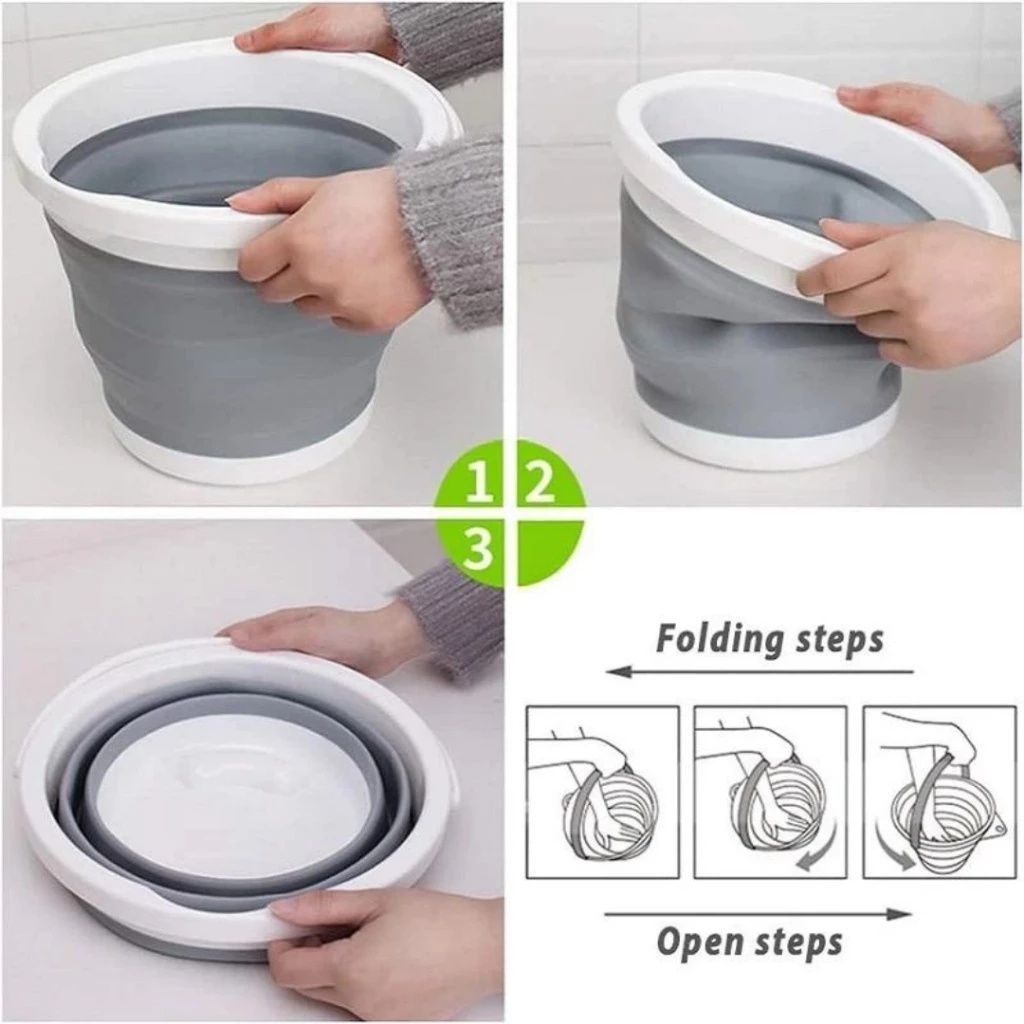 1 2
3

Folding steps

Open steps