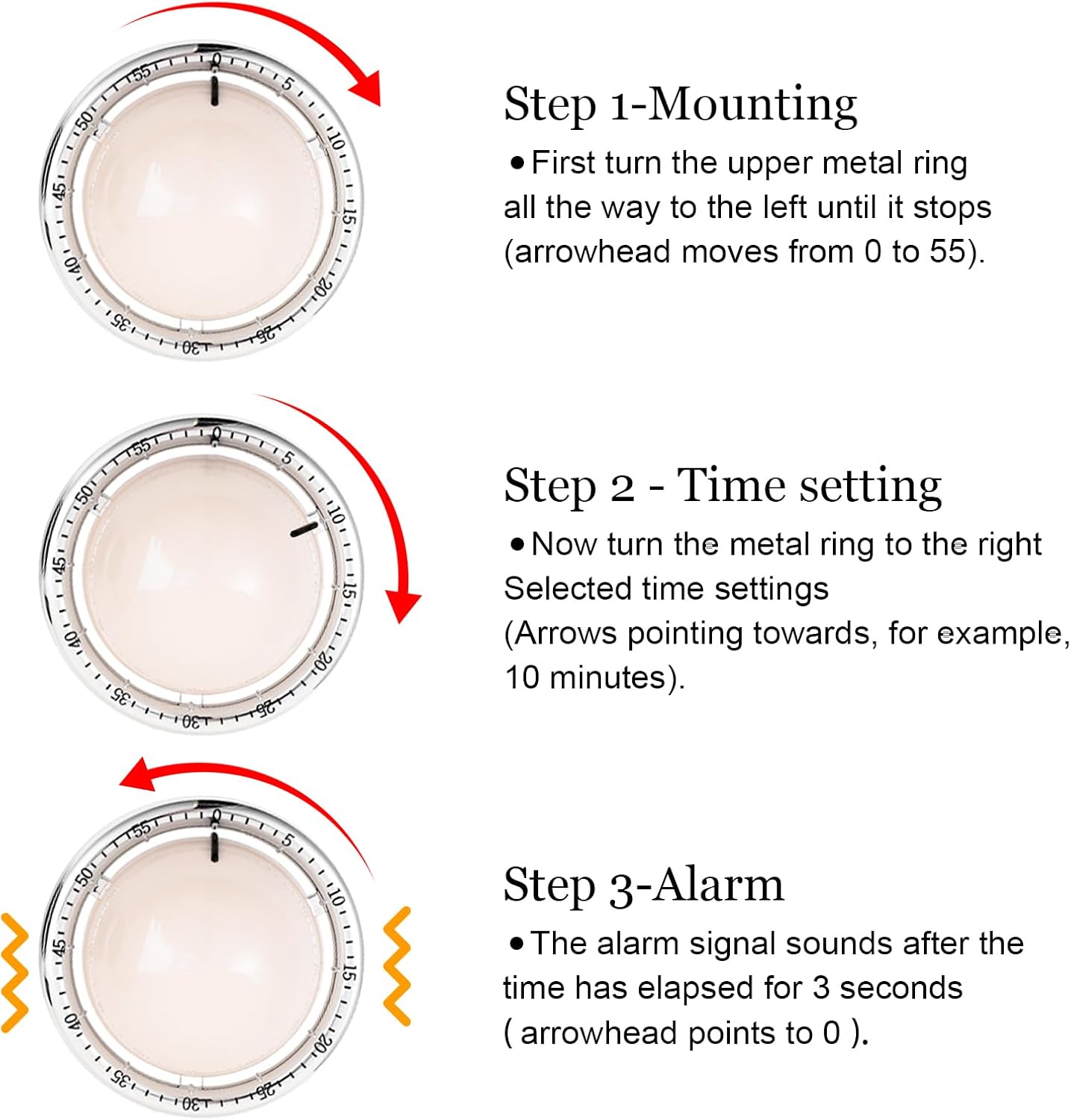 0
5
10
15
20
25
30
35
40
45
50
55

Step 1-Mounting

• First turn the upper metal ring all the way to the left until it stops (arrowhead moves from 0 to 55).

0
5
10
15
20
25
30
35
40
45
50
55

Step 2 - Time setting

• Now turn the metal ring to the right Selected time settings (Arrows pointing towards, for example, 10 minutes).

0
5
10
15
20
25
30
35
40
45
50
55

Step 3-Alarm

• The alarm signal sounds after the time has elapsed for 3 seconds ( arrowhead points to 0 ).