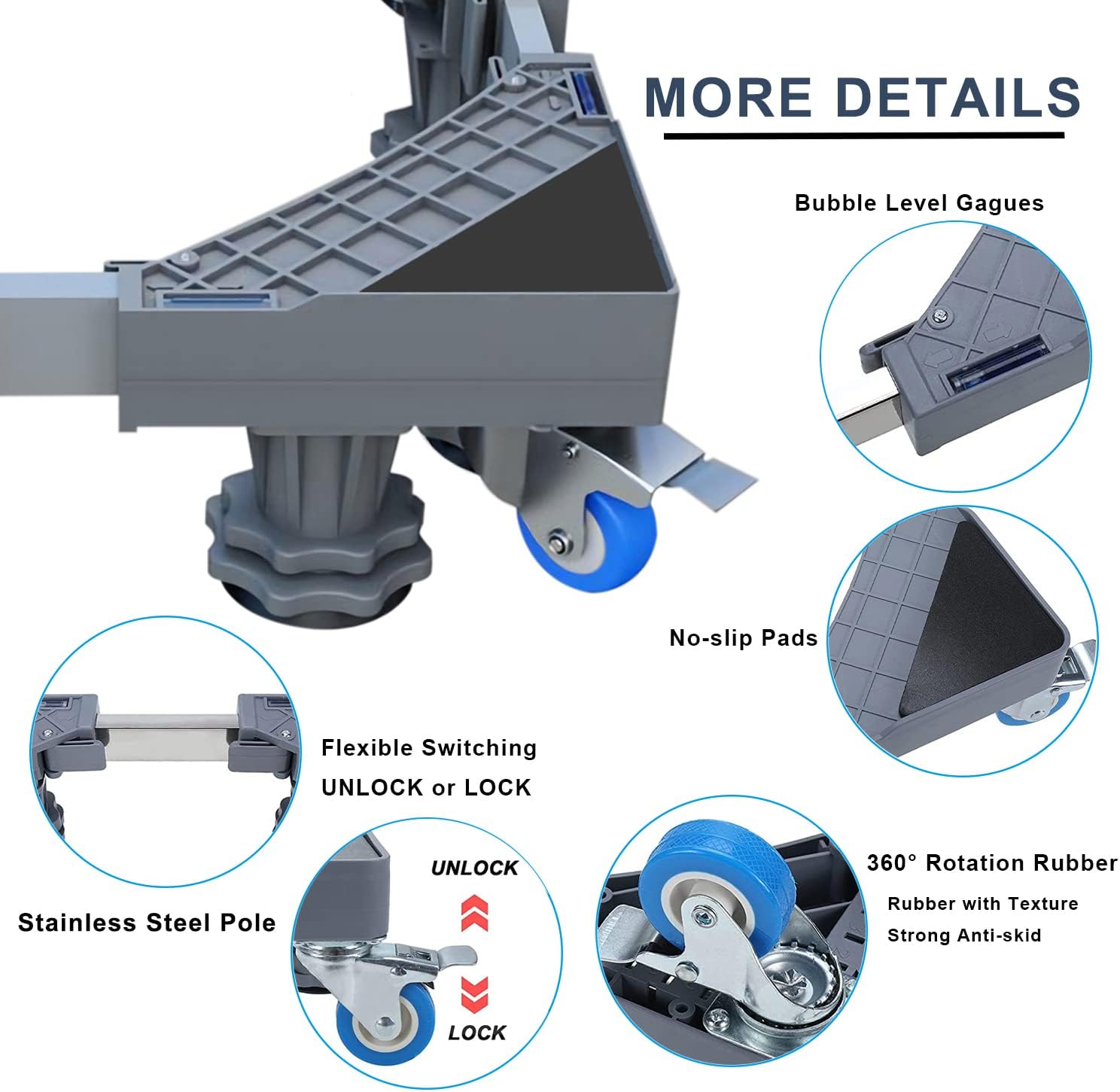 MORE DETAILS

Bubble Level Gagues

No-slip Pads

Flexible Switching
UNLOCK or LOCK

Stainless Steel Pole

UNLOCK

LOCK

360° Rotation Rubber
Rubber with Texture
Strong Anti-skid