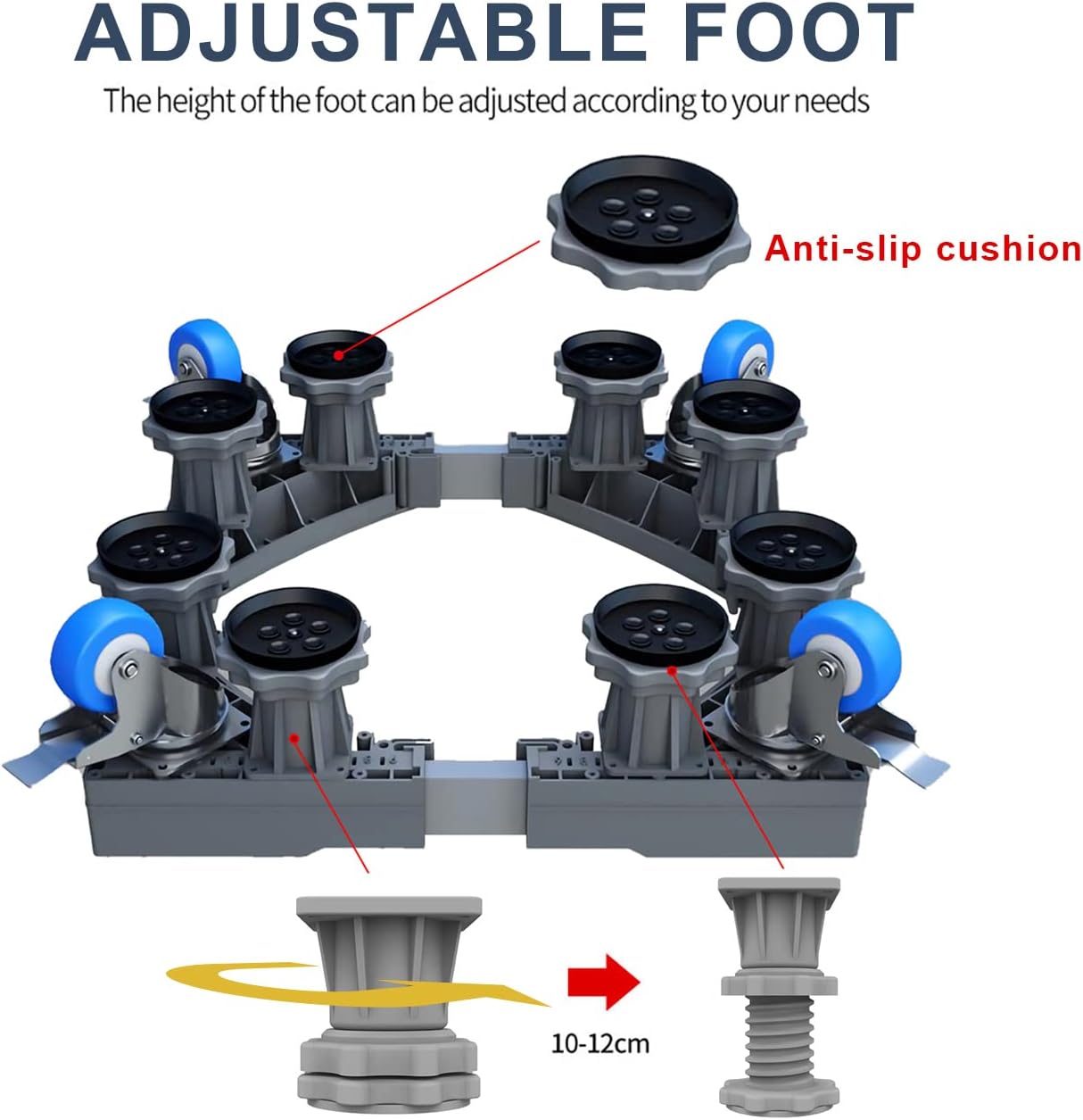 ADJUSTABLE FOOT

The height of the foot can be adjusted according to your needs

Anti-slip cushion

10-12cm