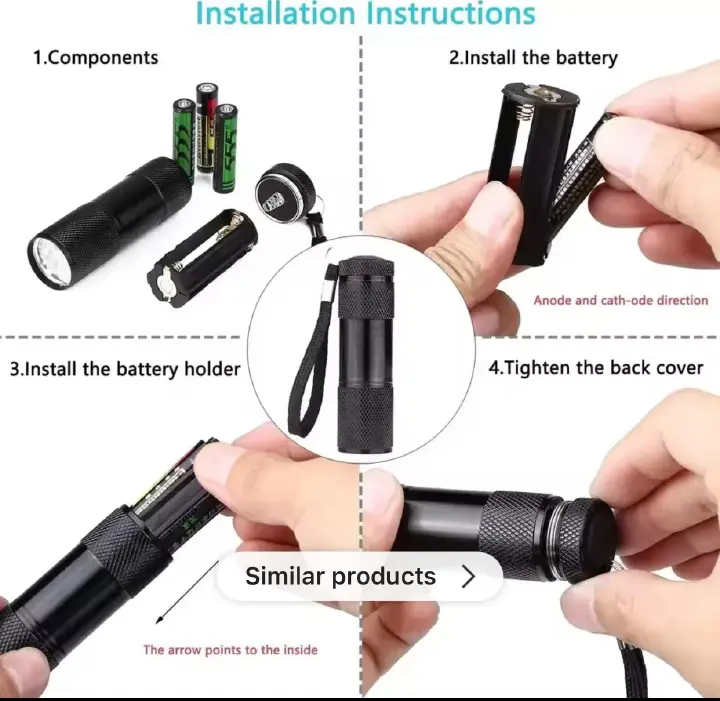 Installation Instructions

1.Components

2.Install the battery

Anode and cath-ode direction

3.Install the battery holder

4.Tighten the back cover

Similar products >

The arrow points to the inside