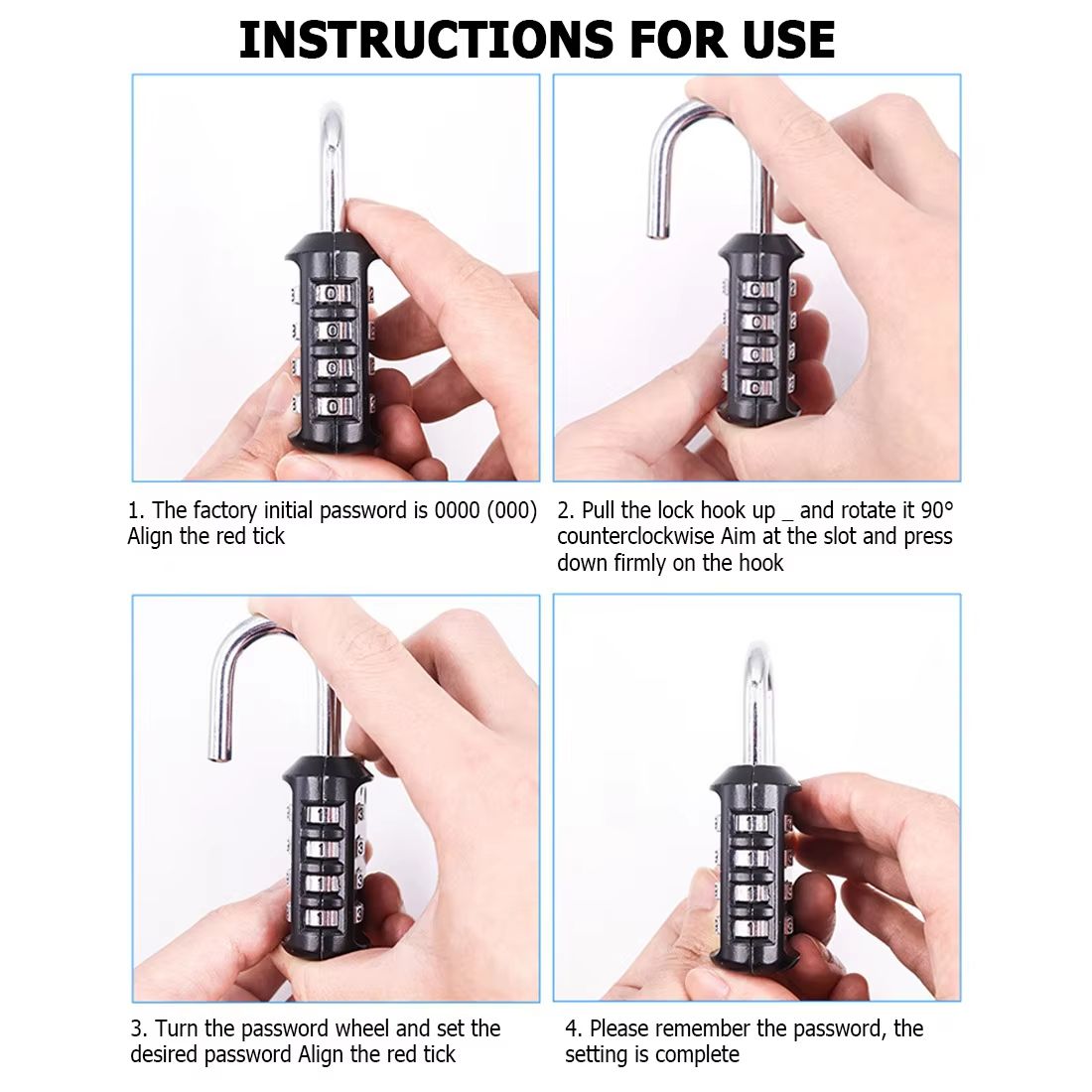 INSTRUCTIONS FOR USE

1. The factory initial password is 0000 (000) Align the red tick

2. Pull the lock hook up _ and rotate it 90° counterclockwise Aim at the slot and press down firmly on the hook

3. Turn the password wheel and set the desired password Align the red tick

4. Please remember the password, the setting is complete