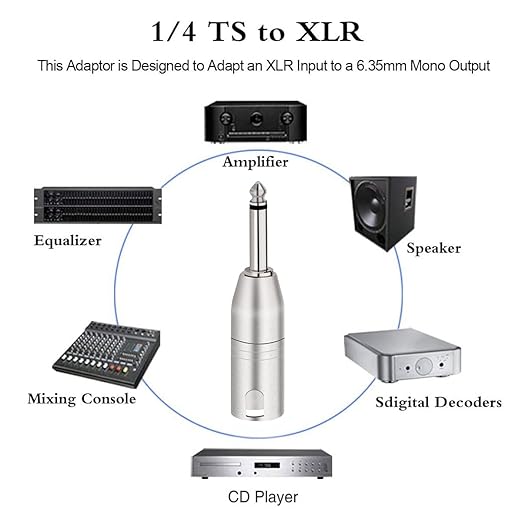 1/4 TS to XLR

This Adaptor is Designed to Adapt an XLR Input to a 6.35mm Mono Output

Amplifier

Equalizer

Speaker

Mixing Console

Sdigital Decoders

CD Player