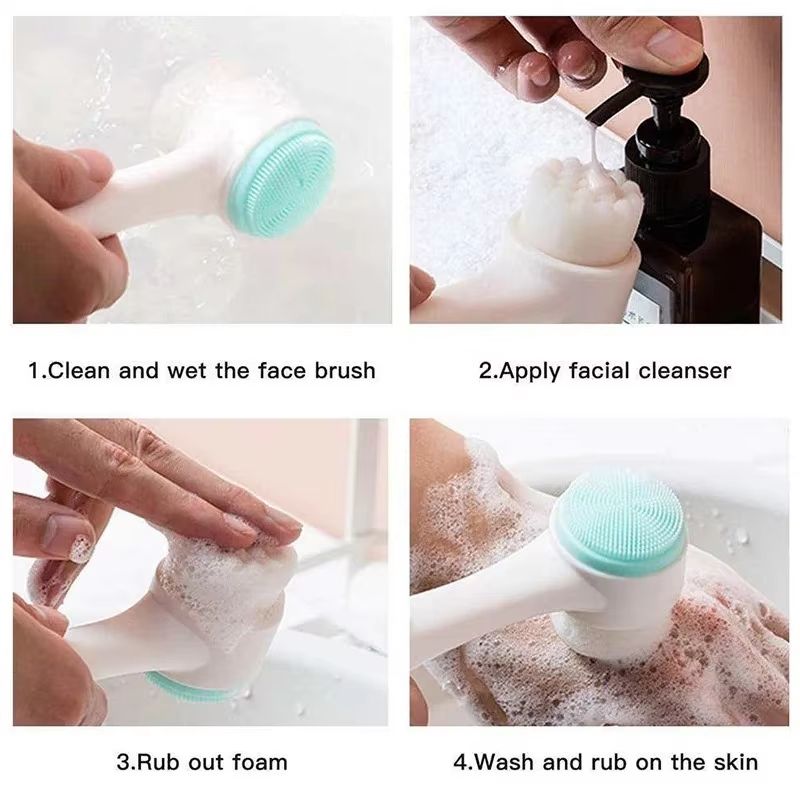 1.Clean and wet the face brush

2.Apply facial cleanser

3.Rub out foam

4.Wash and rub on the skin