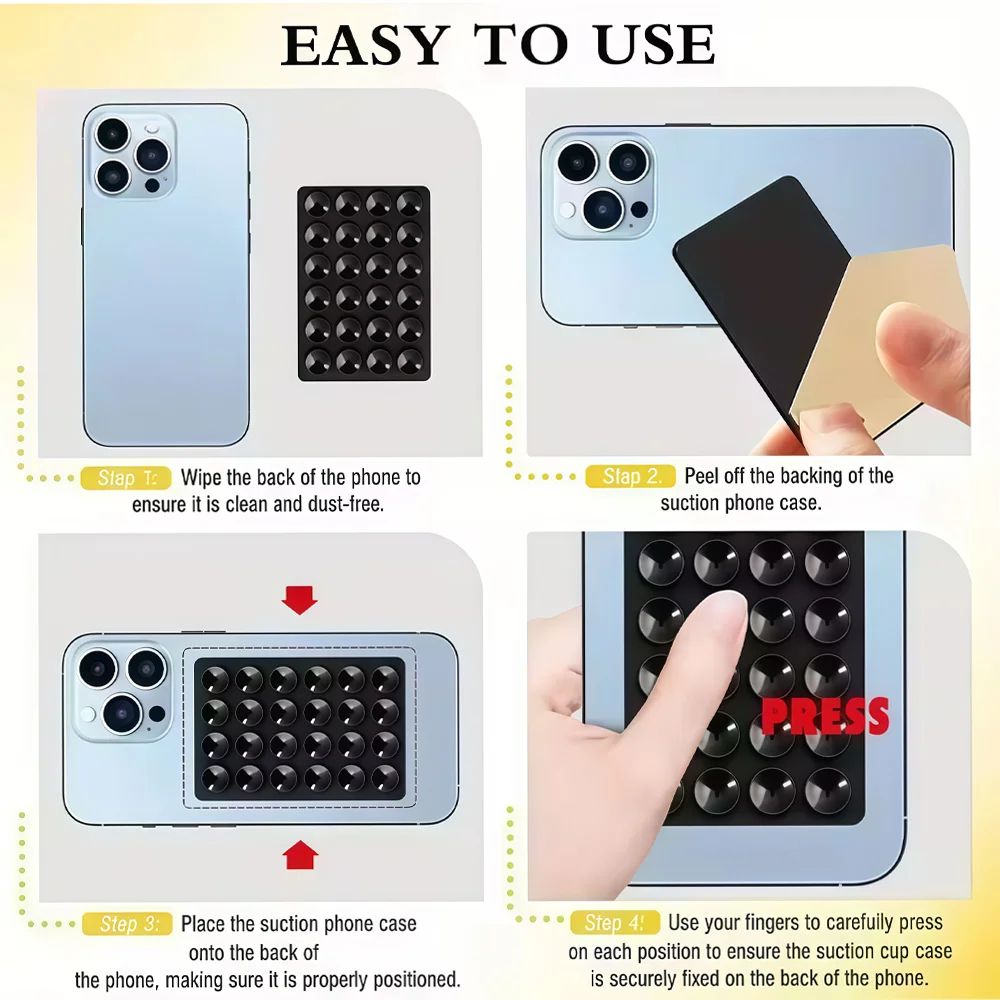 EASY TO USE

Step 1: Wipe the back of the phone to ensure it is clean and dust-free.

Step 2. Peel off the backing of the suction phone case.

Step 3: Place the suction phone case onto the back of the phone, making sure it is properly positioned.

PRESS

Step 4! Use your fingers to carefully press on each position to ensure the suction cup case is securely fixed on the back of the phone.