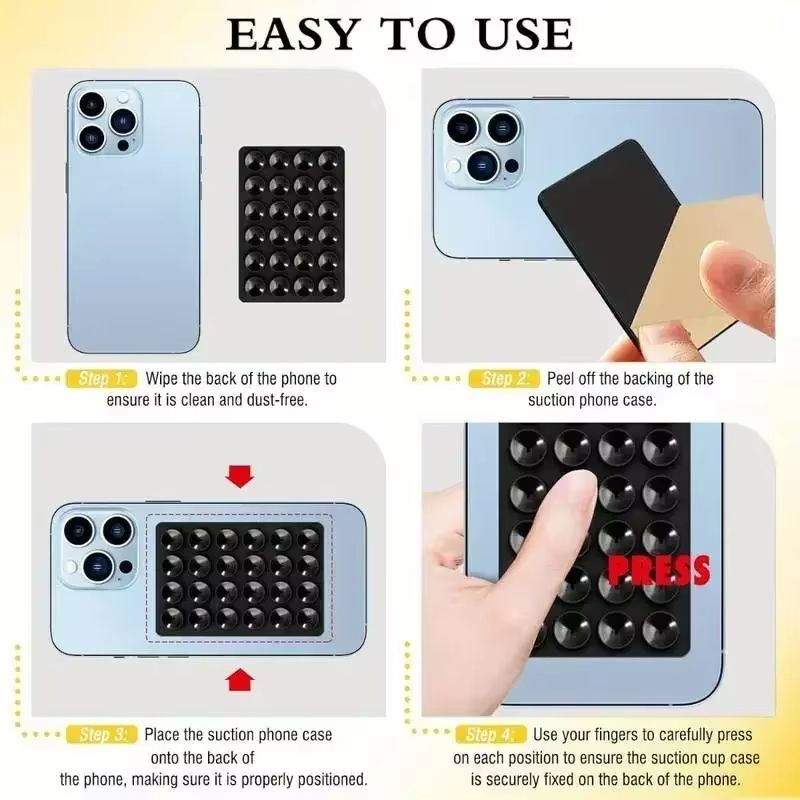 EASY TO USE

Step 1: Wipe the back of the phone to ensure it is clean and dust-free.

Step 2: Peel off the backing of the suction phone case.

Step 3: Place the suction phone case onto the back of the phone, making sure it is properly positioned.

PRESS

Step 4: Use your fingers to carefully press on each position to ensure the suction cup case is securely fixed on the back of the phone.