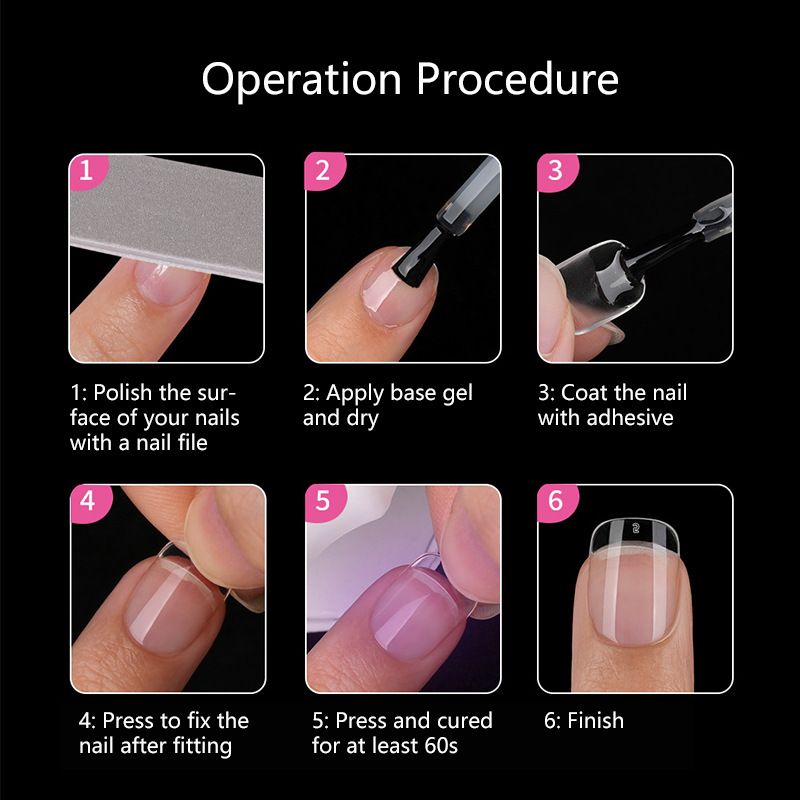 Operation Procedure

1

1: Polish the surface of your nails with a nail file

2

2: Apply base gel and dry

3

3: Coat the nail with adhesive

4

4: Press to fix the nail after fitting

5

5: Press and cured for at least 60s

6

2

6: Finish