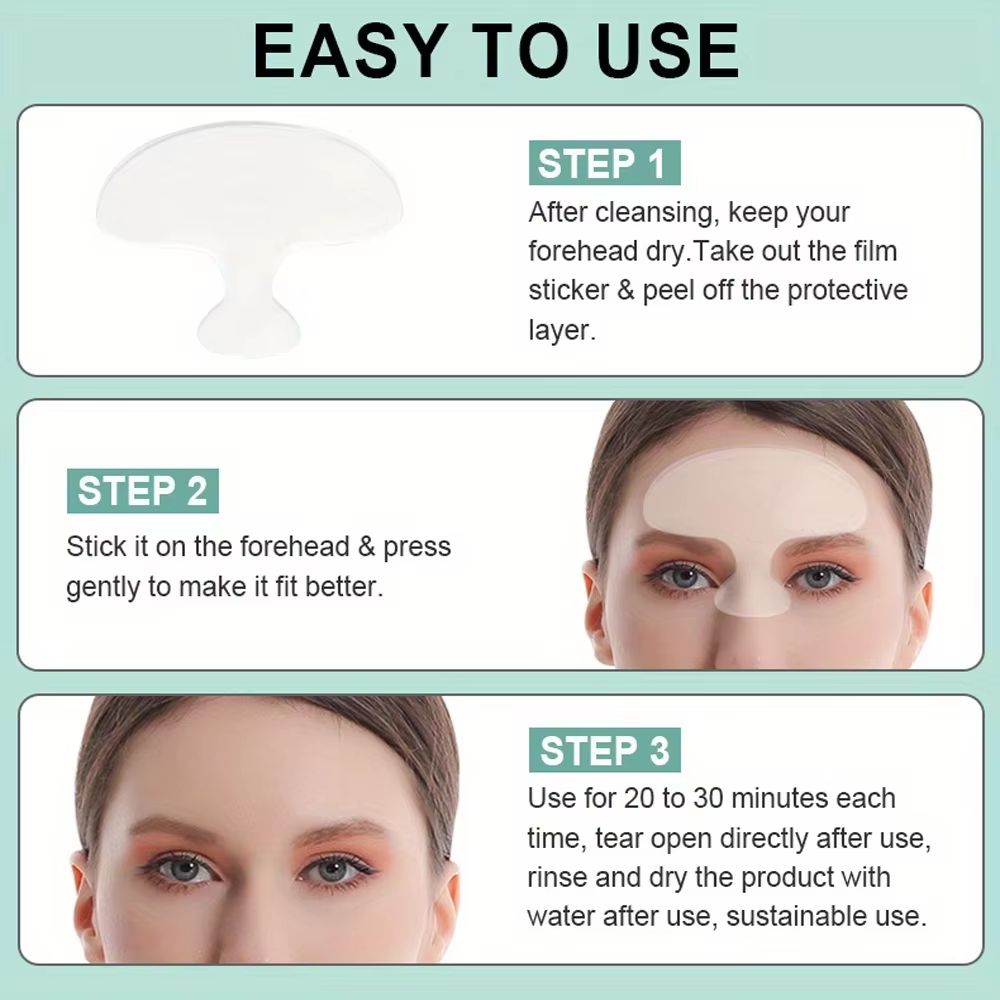 EASY TO USE

STEP 1

After cleansing, keep your forehead dry.Take out the film sticker & peel off the protective layer.

STEP 2

Stick it on the forehead & press gently to make it fit better.

STEP 3

Use for 20 to 30 minutes each time, tear open directly after use, rinse and dry the product with water after use, sustainable use.