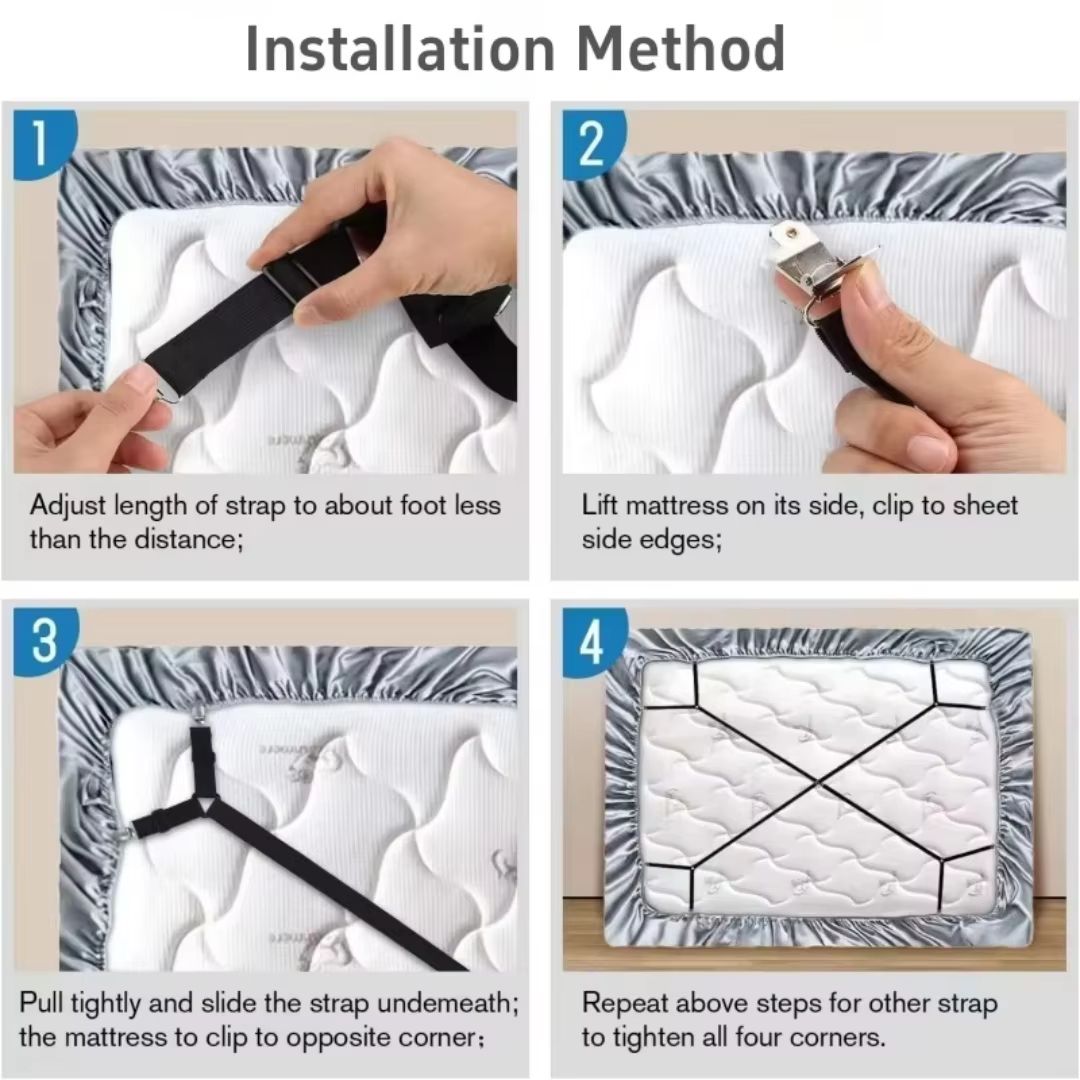 Installation Method

1

Adjust length of strap to about foot less than the distance;

2

Lift mattress on its side, clip to sheet side edges;

3

Pull tightly and slide the strap undemeath; the mattress to clip to opposite corner;

4

Repeat above steps for other strap to tighten all four corners.