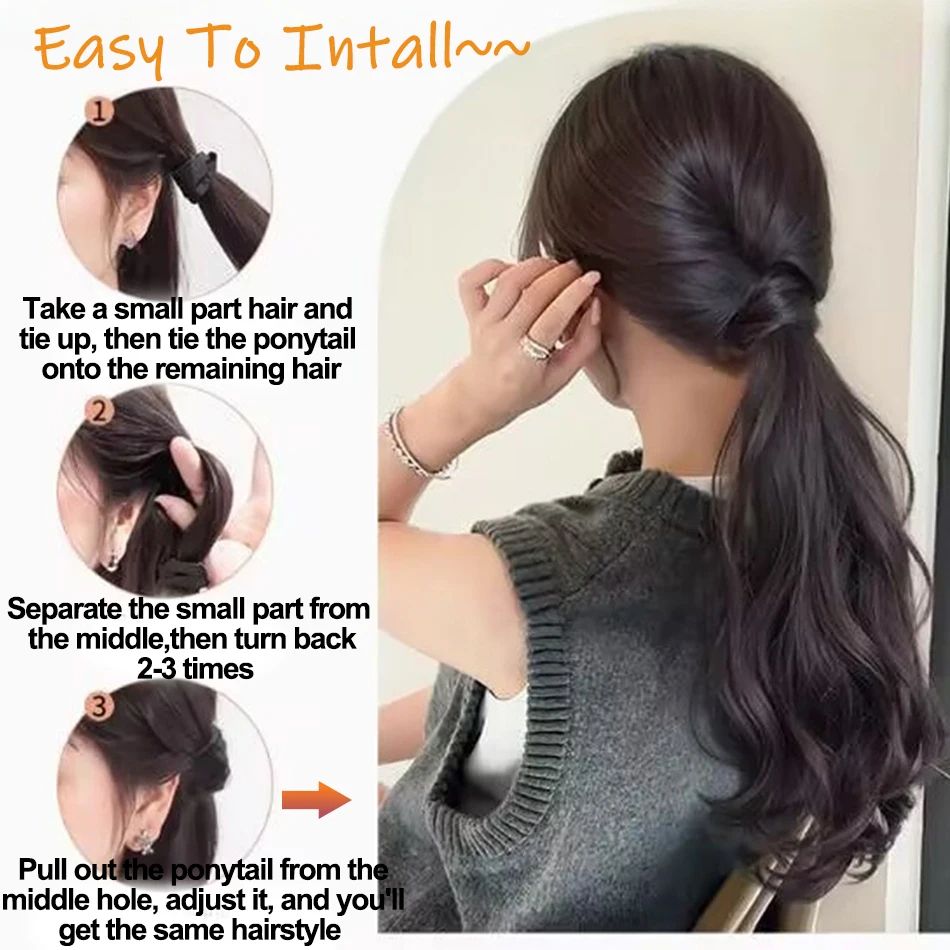 Easy To Intall~~

1

Take a small part hair and tie up, then tie the ponytail onto the remaining hair

2

Separate the small part from the middle,then turn back 2-3 times

3

Pull out the ponytail from the middle hole, adjust it, and you'll get the same hairstyle