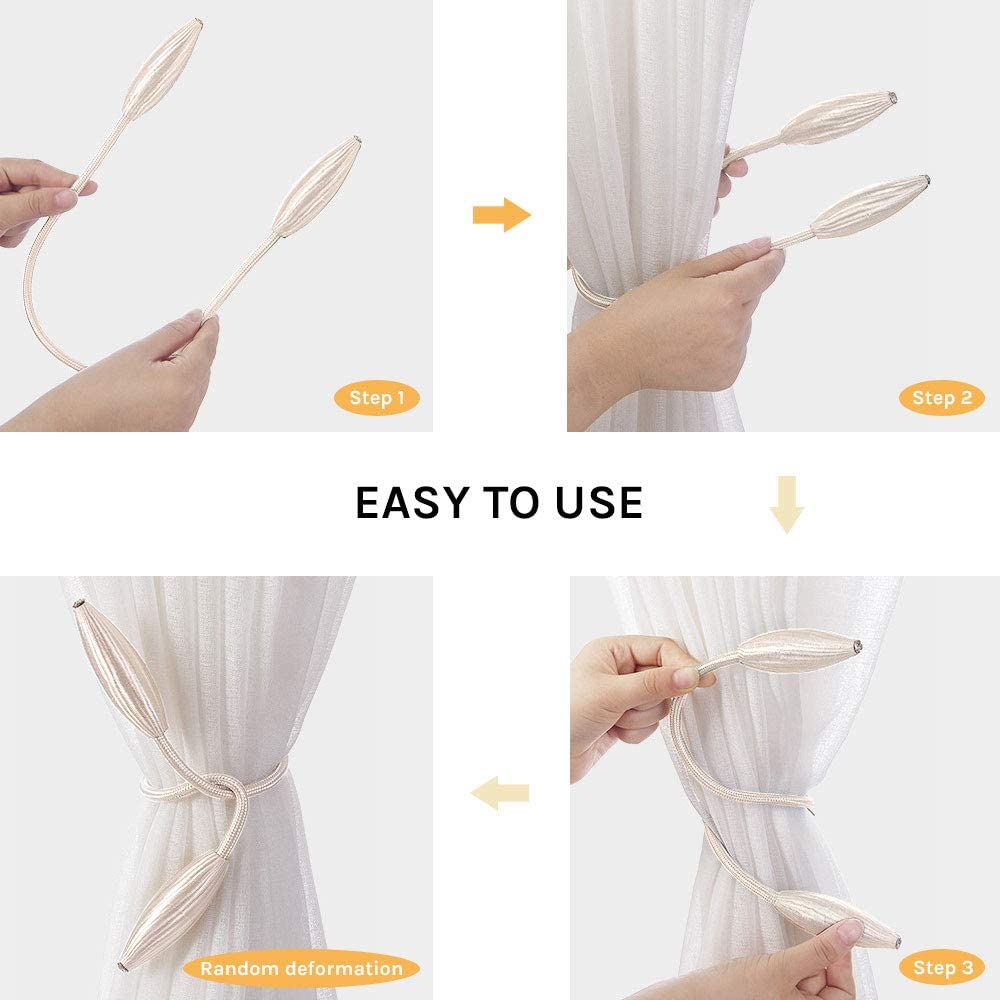 Step 1

Step 2

EASY TO USE

Random deformation

Step 3