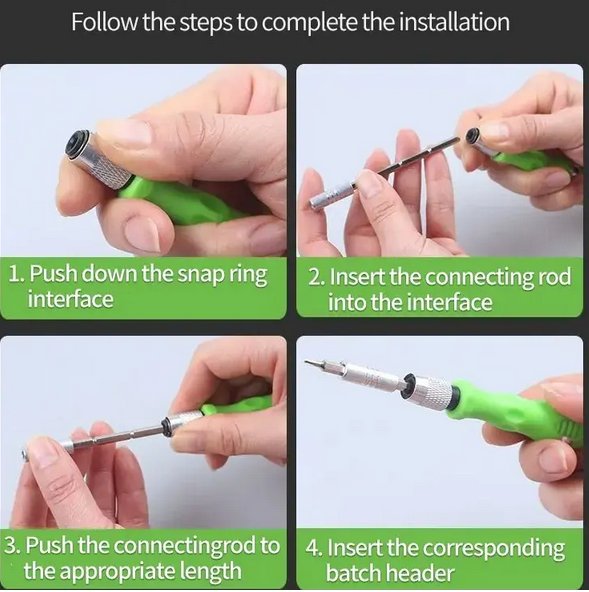 Follow the steps to complete the installation

1. Push down the snap ring interface

2. Insert the connecting rod into the interface

3. Push the connectingrod to the appropriate length

4. Insert the corresponding batch header