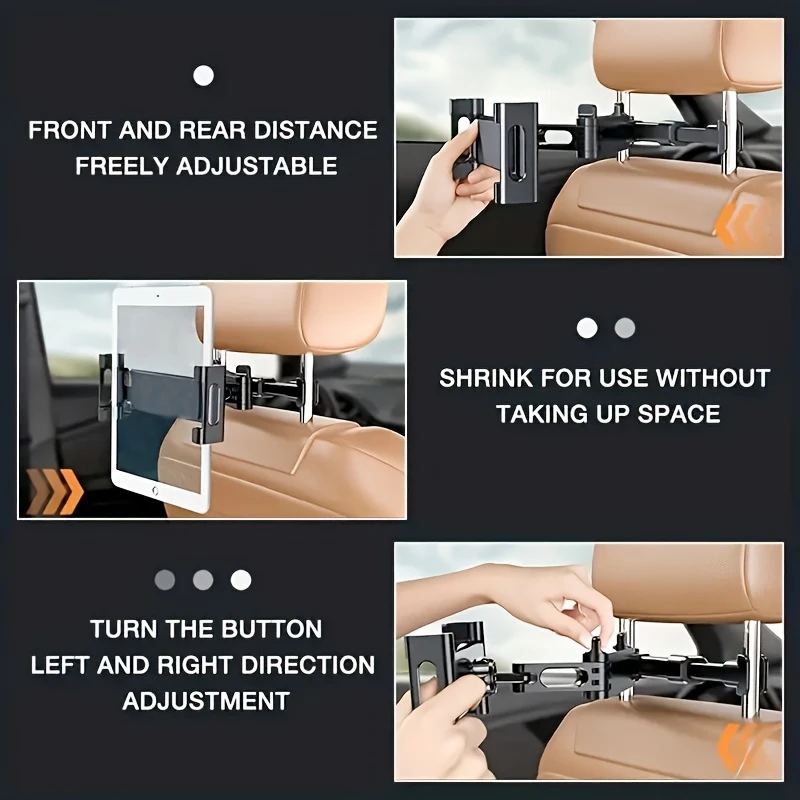 FRONT AND REAR DISTANCE FREELY ADJUSTABLE

SHRINK FOR USE WITHOUT TAKING UP SPACE

TURN THE BUTTON LEFT AND RIGHT DIRECTION ADJUSTMENT