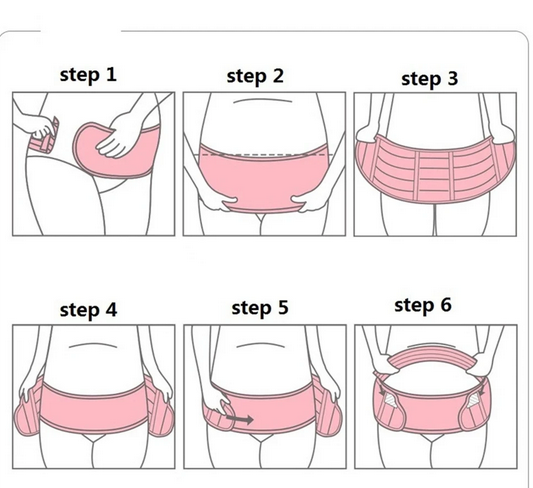 step 1

step 2

step 3

step 4

step 5

step 6