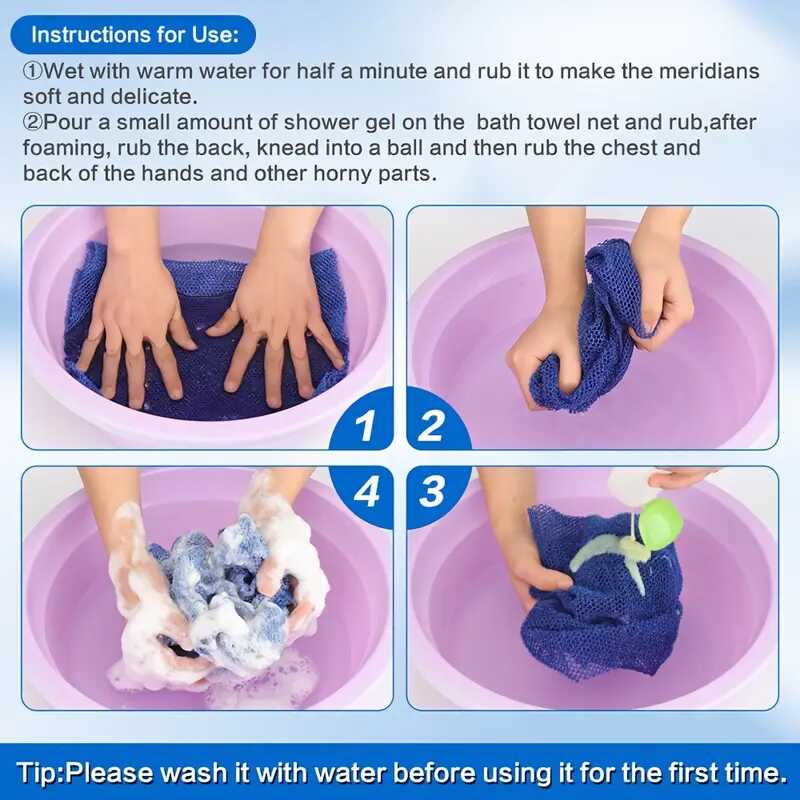 Instructions for Use:

①Wet with warm water for half a minute and rub it to make the meridians soft and delicate.
②Pour a small amount of shower gel on the  bath towel net and rub,after foaming, rub the back, knead into a ball and then rub the chest and back of the hands and other horny parts.

1

2

4

3

Tip:Please wash it with water before using it for the first time.