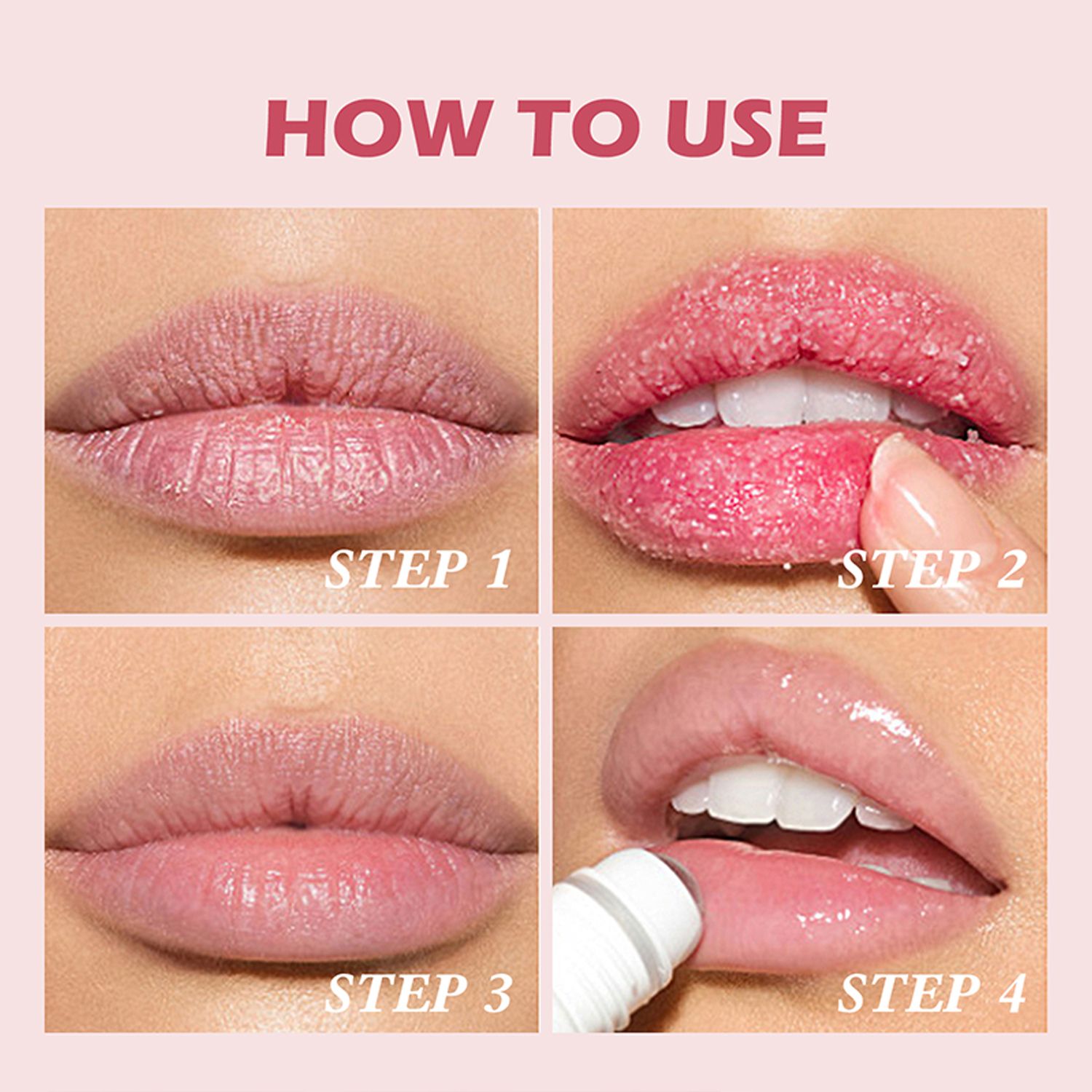 HOW TO USE

STEP 1

STEP 2

STEP 3

STEP 4