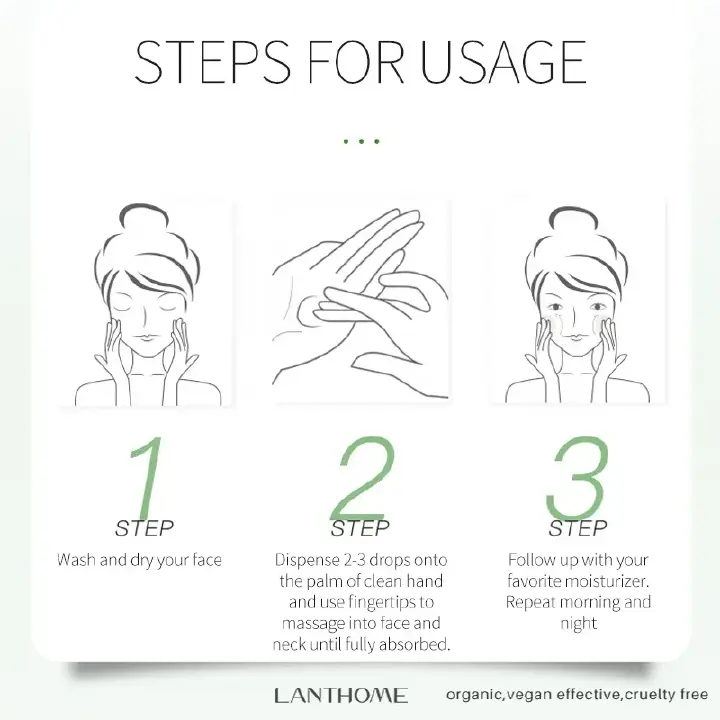 STEPS FOR USAGE

...

1
STEP
Wash and dry your face

2
STEP
Dispense 2-3 drops onto the palm of clean hand and use fingertips to massage into face and neck until fully absorbed.

3
STEP
Follow up with your favorite moisturizer. Repeat morning and night

LANTHOME

organic,vegan effective,cruelty free