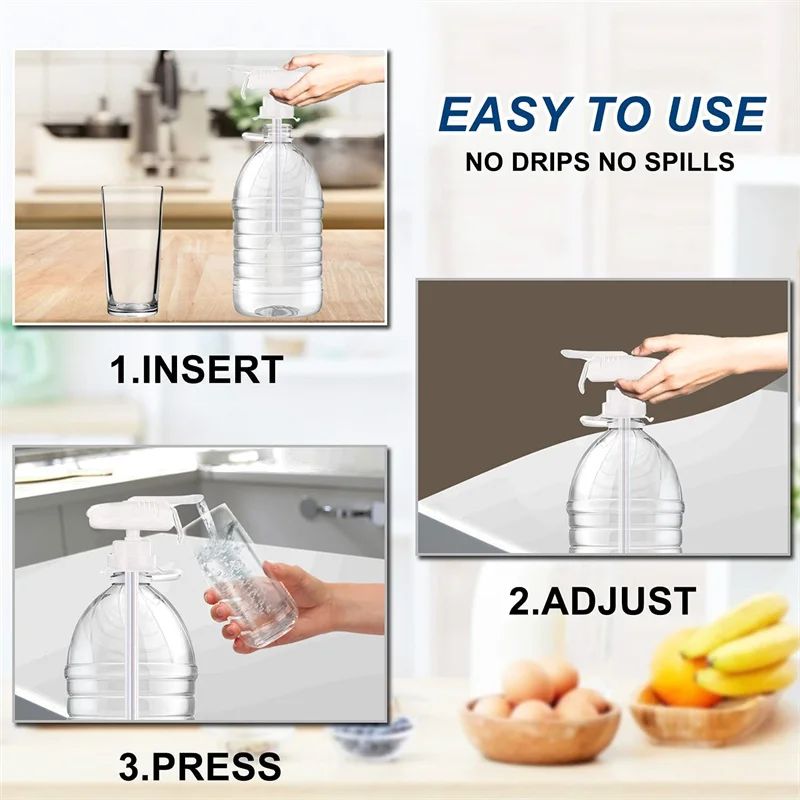 EASY TO USE
NO DRIPS NO SPILLS

1.INSERT

2.ADJUST

3.PRESS