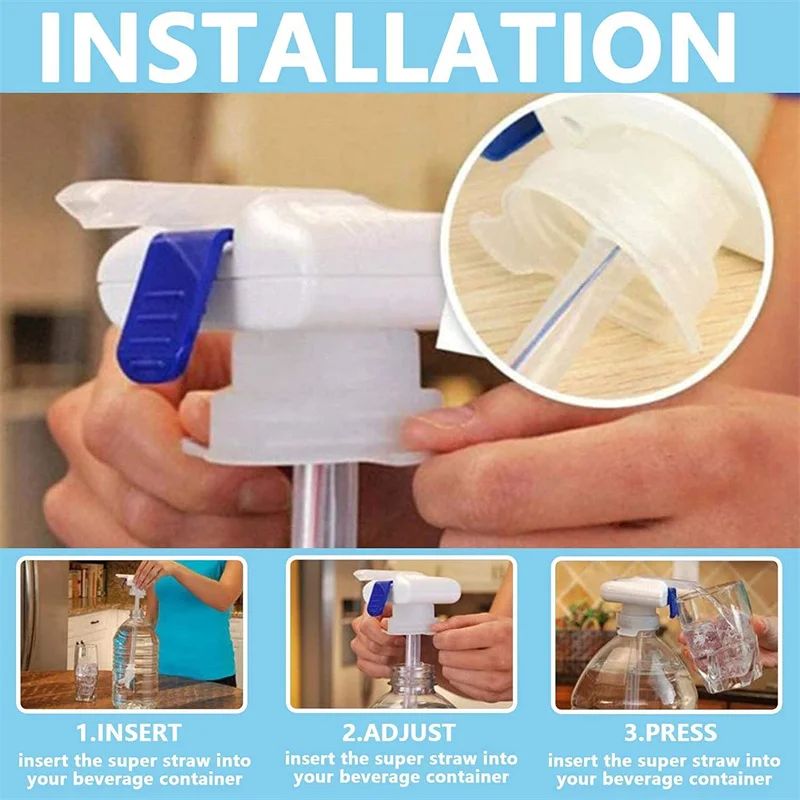 INSTALLATION

1.INSERT
insert the super straw into your beverage container

2.ADJUST
insert the super straw into your beverage container

3.PRESS
insert the super straw into your beverage container