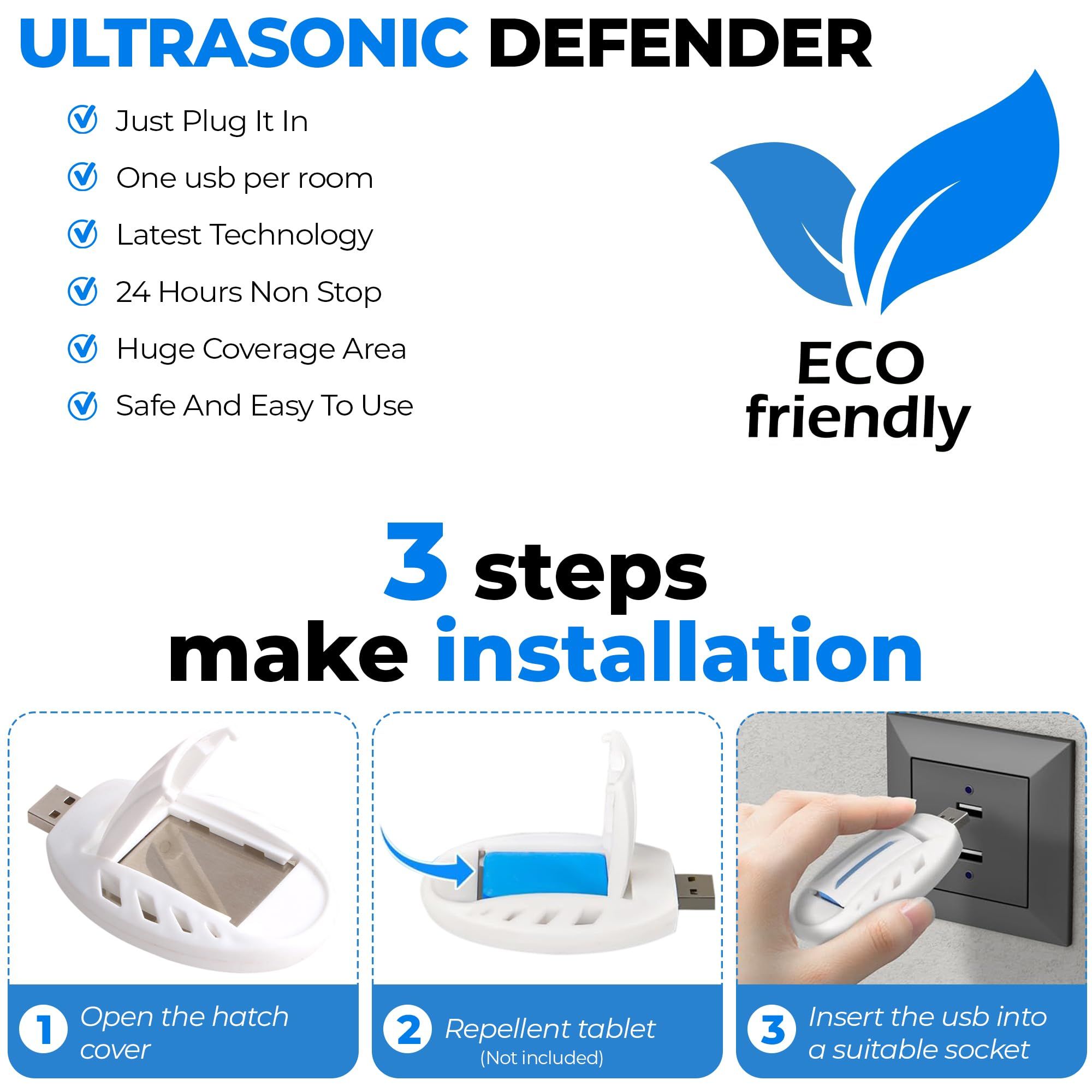 ULTRASONIC DEFENDER

Just Plug It In

One usb per room

Latest Technology

24 Hours Non Stop

Huge Coverage Area

Safe And Easy To Use

ECO friendly

3 steps make installation

1 Open the hatch cover

2 Repellent tablet (Not included)

3 Insert the usb into a suitable socket