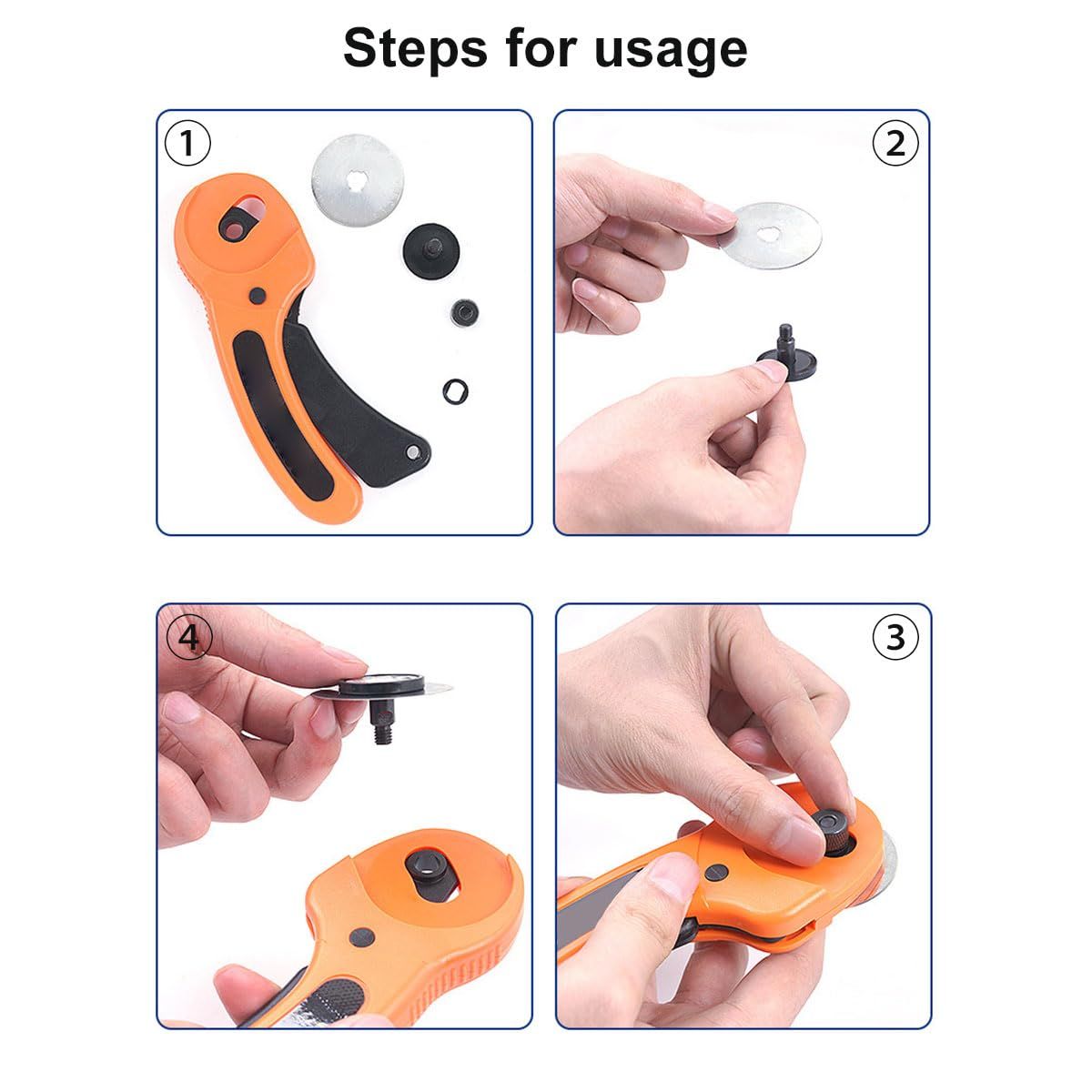 Steps for usage

①

②

④

③