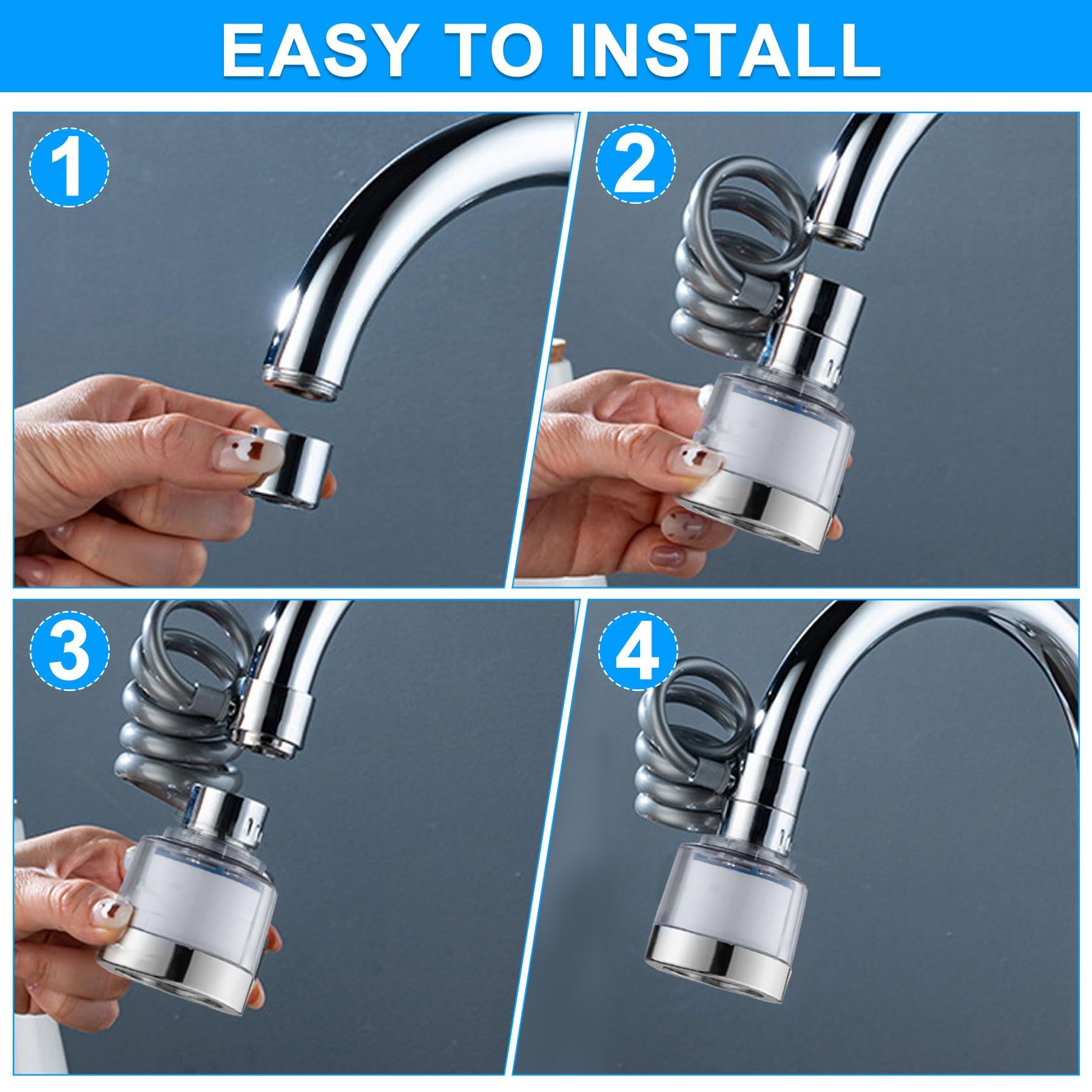 EASY TO INSTALL

1

2

3

4