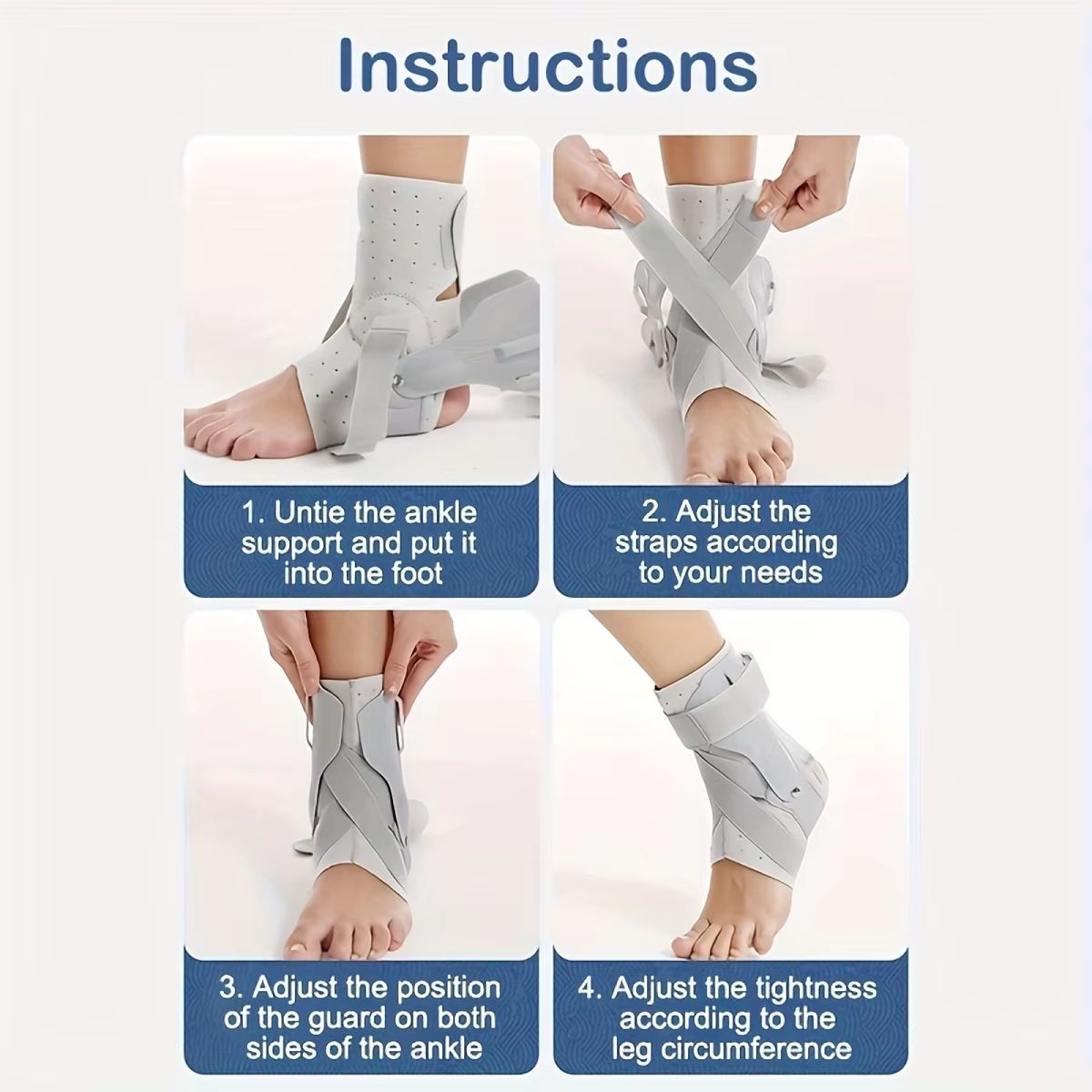 Instructions

1. Untie the ankle support and put it into the foot

2. Adjust the straps according to your needs

3. Adjust the position of the guard on both sides of the ankle

4. Adjust the tightness according to the leg circumference