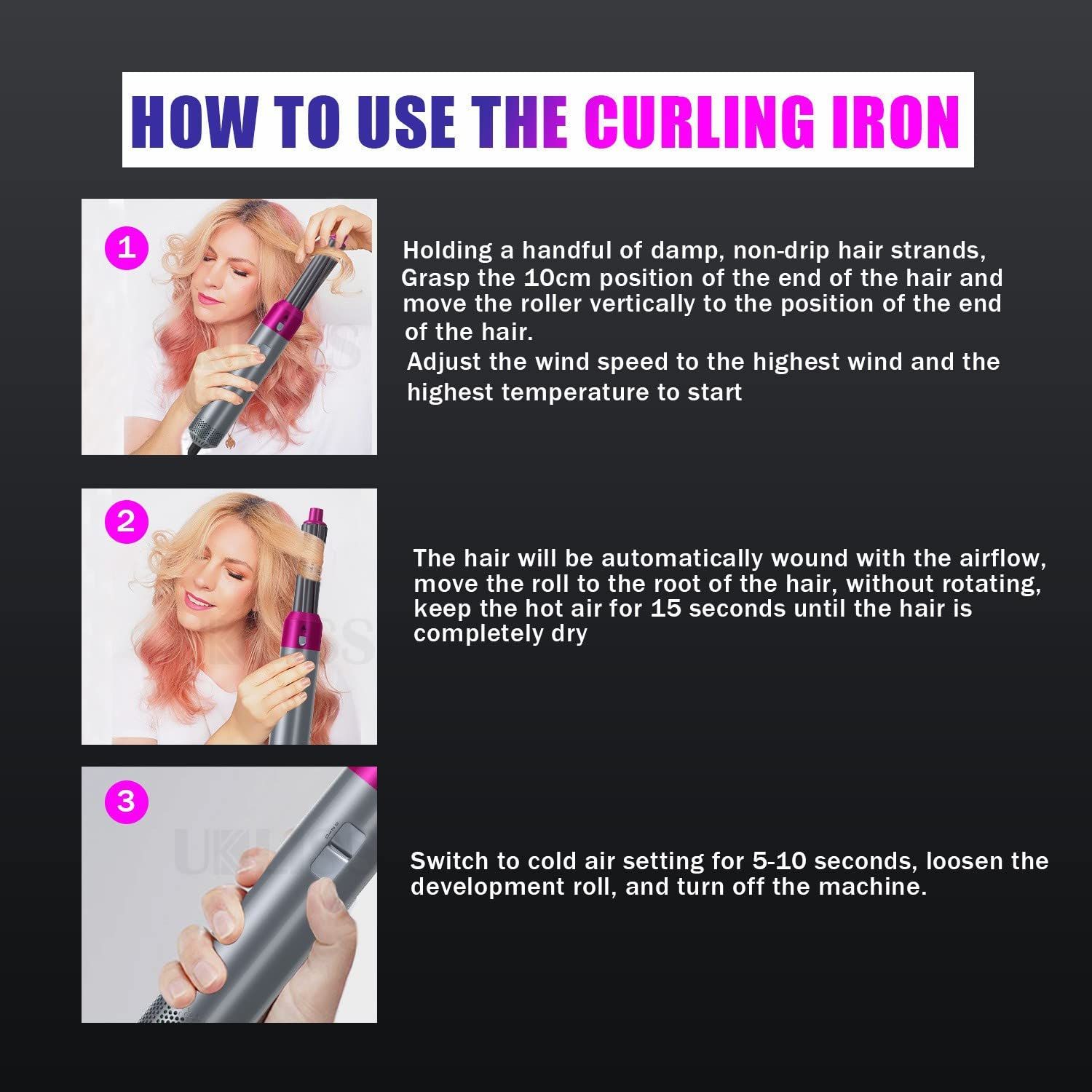 HOW TO USE THE CURLING IRON

1

Holding a handful of damp, non-drip hair strands, Grasp the 10cm position of the end of the hair and move the roller vertically to the position of the end of the hair.
Adjust the wind speed to the highest wind and the highest temperature to start

2

The hair will be automatically wound with the airflow, move the roll to the root of the hair, without rotating, keep the hot air for 15 seconds until the hair is completely dry

3

Switch to cold air setting for 5-10 seconds, loosen the development roll, and turn off the machine.