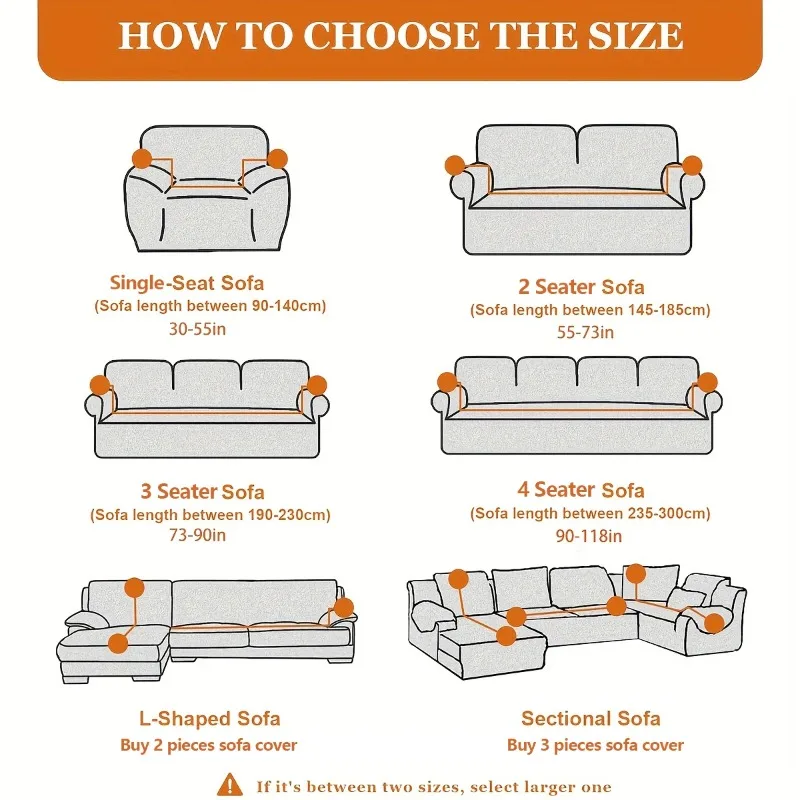 HOW TO CHOOSE THE SIZE

Single-Seat Sofa
(Sofa length between 90-140cm)
30-55in

2 Seater Sofa
(Sofa length between 145-185cm)
55-73in

3 Seater Sofa
(Sofa length between 190-230cm)
73-90in

4 Seater Sofa
(Sofa length between 235-300cm)
90-118in

L-Shaped Sofa
Buy 2 pieces sofa cover

Sectional Sofa
Buy 3 pieces sofa cover

If it's between two sizes, select larger one