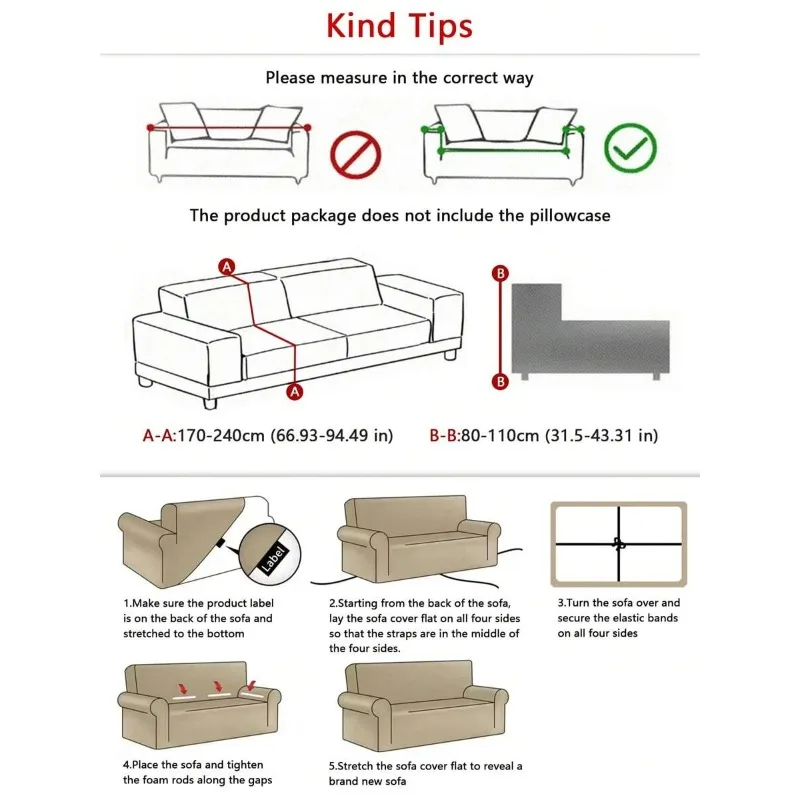 Kind Tips

Please measure in the correct way

The product package does not include the pillowcase

A

A

B

B

A-A:170-240cm (66.93-94.49 in)  B-B:80-110cm (31.5-43.31 in)

Label

1.Make sure the product label is on the back of the sofa and stretched to the bottom

2.Starting from the back of the sofa, lay the sofa cover flat on all four sides so that the straps are in the middle of the four sides.

3.Turn the sofa over and secure the elastic bands on all four sides

4.Place the sofa and tighten the foam rods along the gaps

5.Stretch the sofa cover flat to reveal a brand new sofa